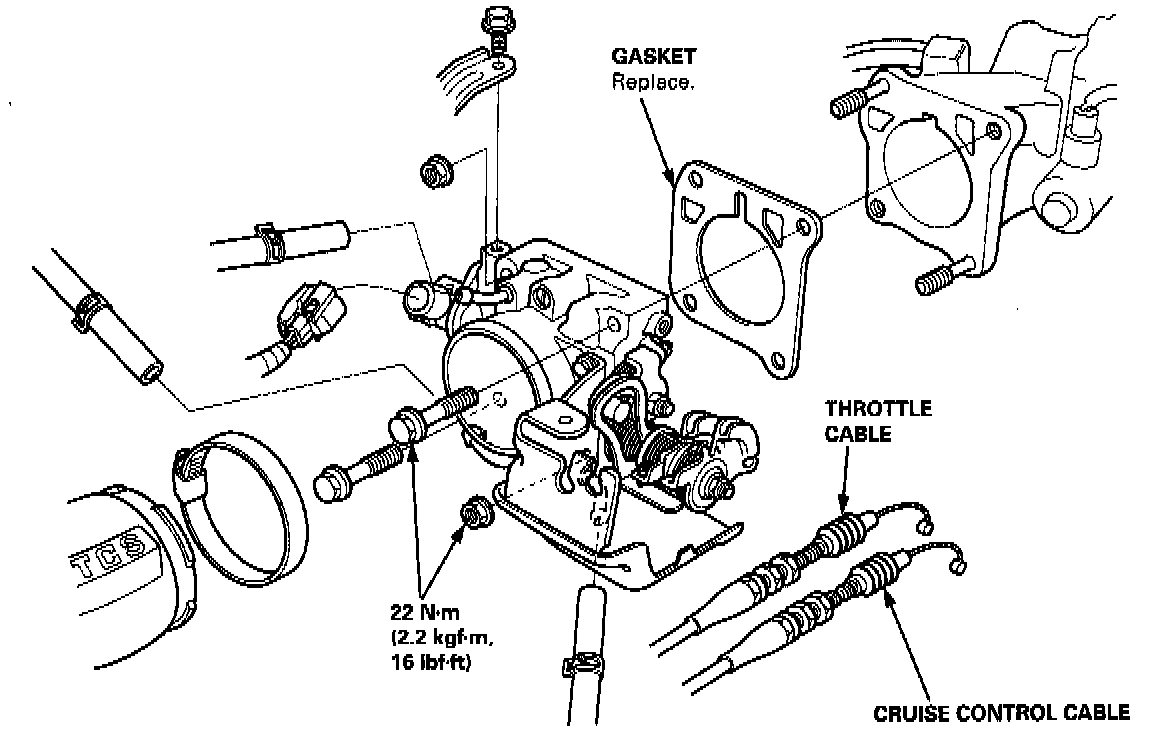 GASKET
Replace.

THROTTLE
CABLE

TCS

22 N·m
(2.2 kgf·m,
16 lbf·ft)

CRUISE CONTROL CABLE