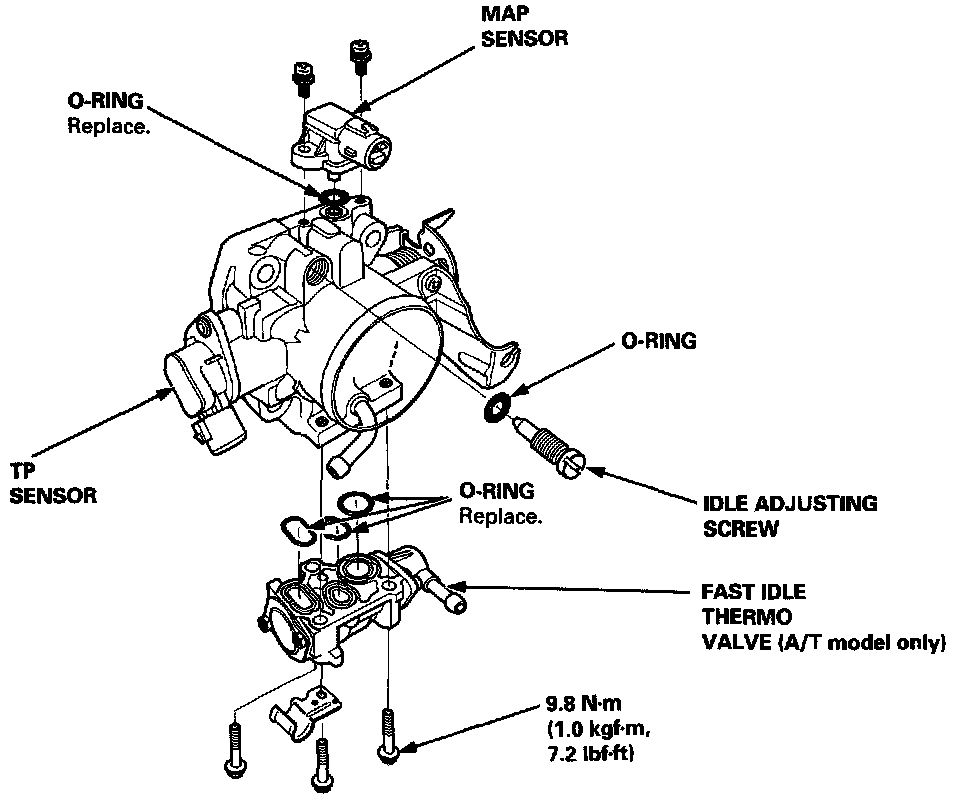 MAP SENSOR

O-RING
Replace.

O-RING

TP SENSOR

O-RING
Replace.

IDLE ADJUSTING SCREW

FAST IDLE THERMO VALVE (A/T model only)

9.8 N·m (1.0 kgf·m, 7.2 lbf·ft)