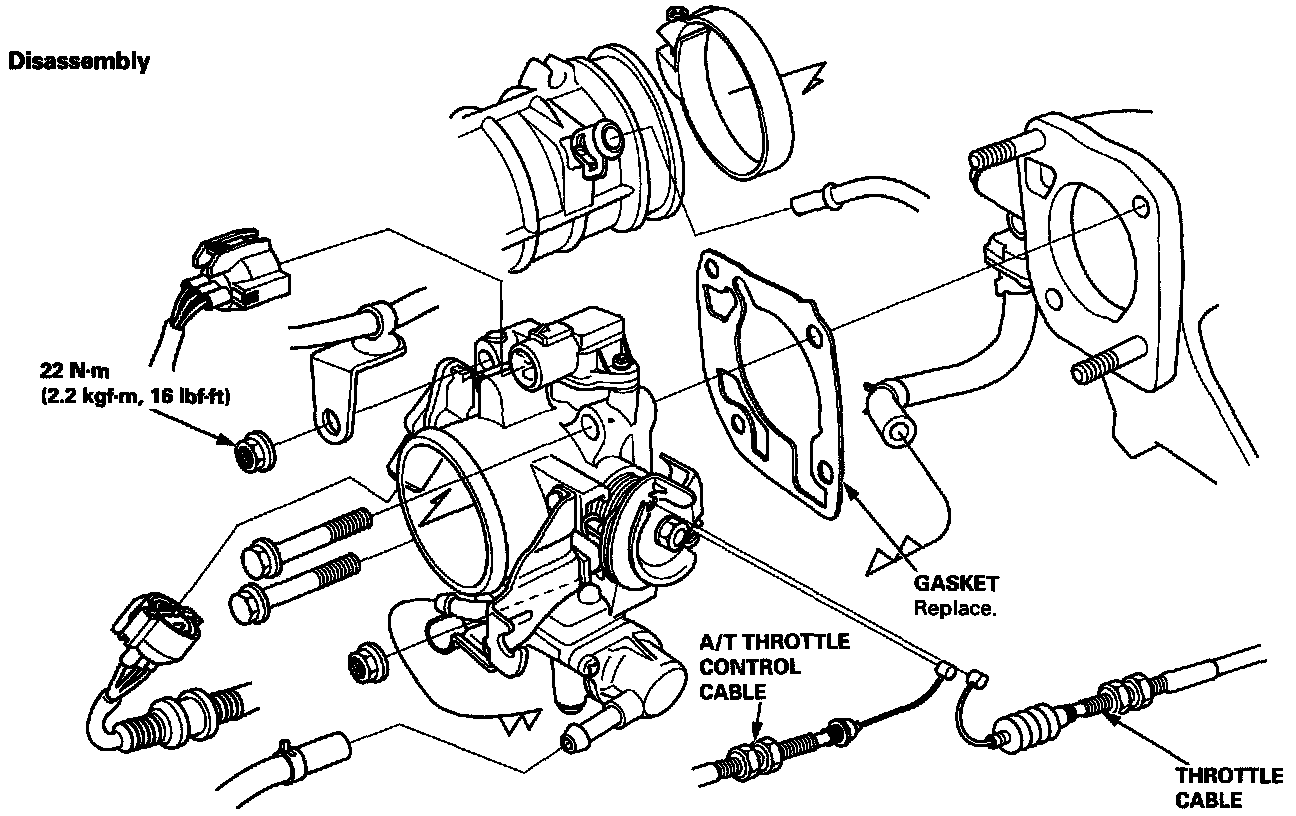 Disassembly

22 N·m
(2.2 kgf·m, 16 lbf·ft)

GASKET
Replace.

A/T THROTTLE
CONTROL
CABLE

THROTTLE
CABLE