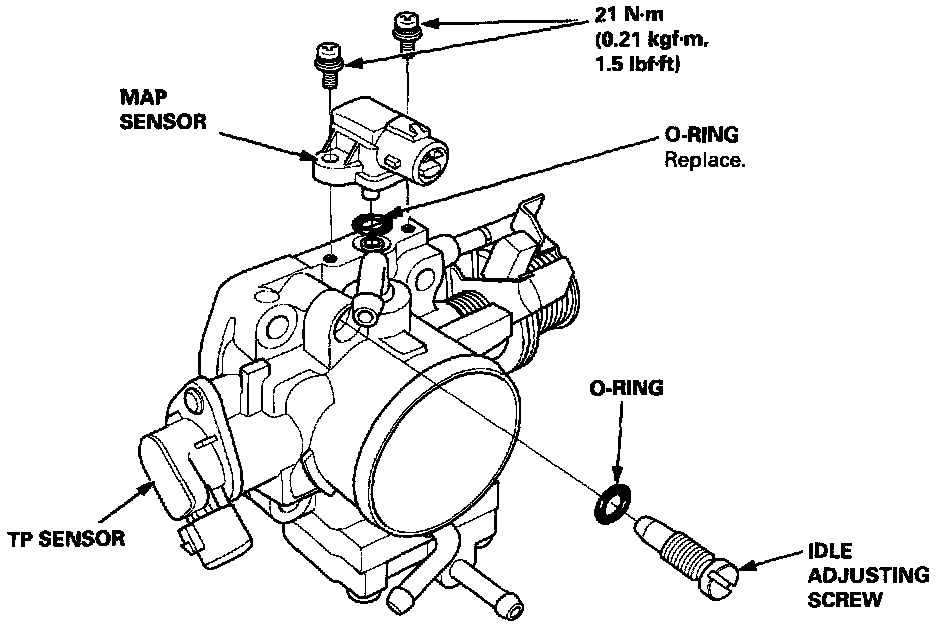 21 N·m
(0.21 kgf·m,
1.5 lbf·ft)

MAP
SENSOR

O-RING
Replace.

O-RING

TP SENSOR

IDLE
ADJUSTING
SCREW