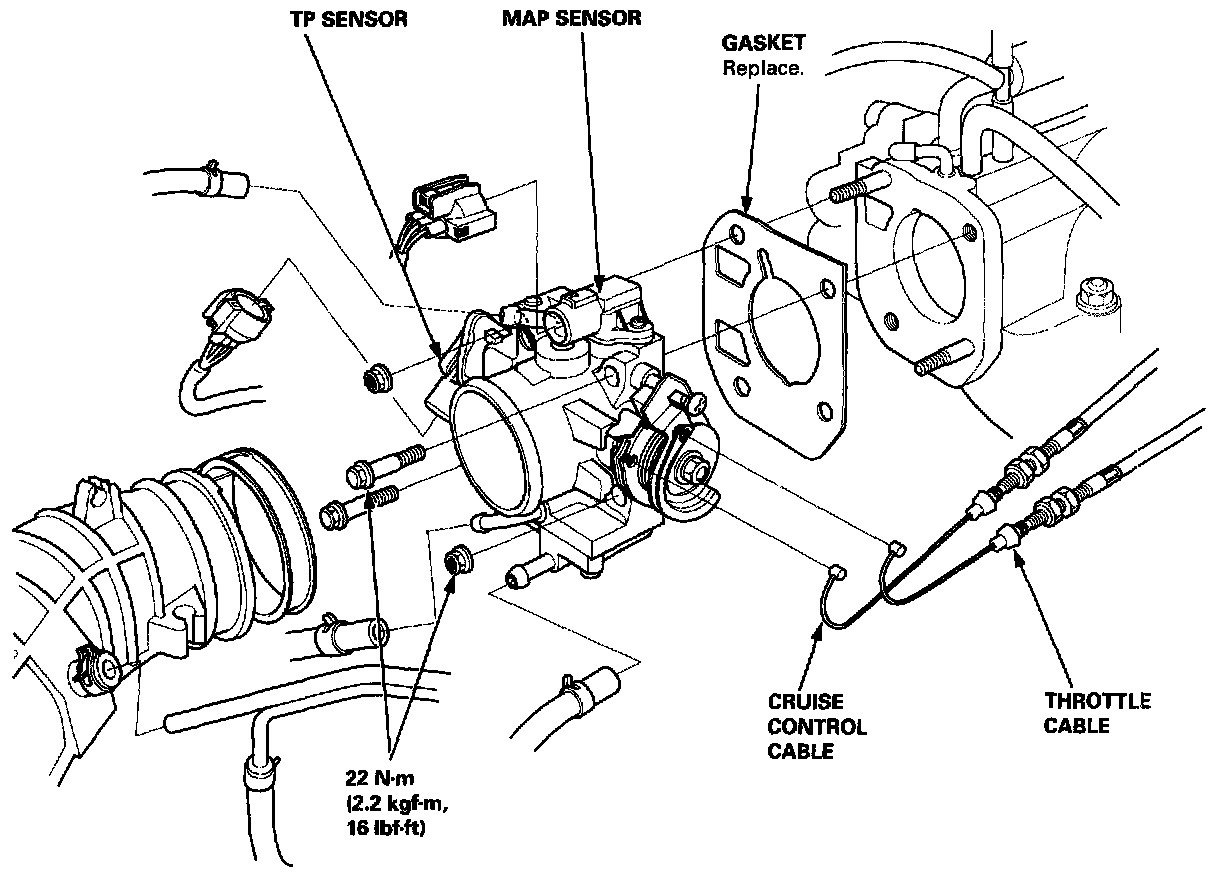 TP SENSOR

MAP SENSOR

GASKET
Replace.

22 N·m
(2.2 kgf·m,
16 lbf·ft)

CRUISE
CONTROL
CABLE

THROTTLE
CABLE