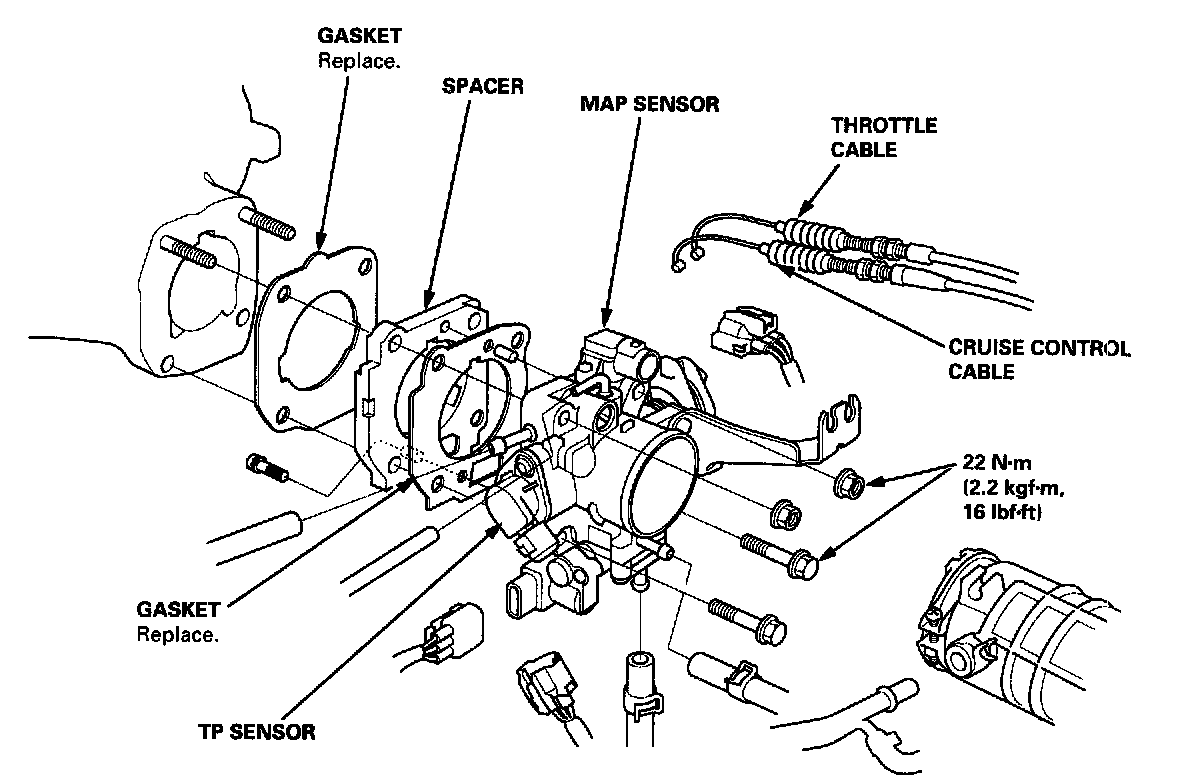 GASKET
Replace.

SPACER

MAP SENSOR

THROTTLE
CABLE

CRUISE CONTROL
CABLE

22 N·m
(2.2 kgf·m,
16 lbf·ft)

GASKET
Replace.

TP SENSOR