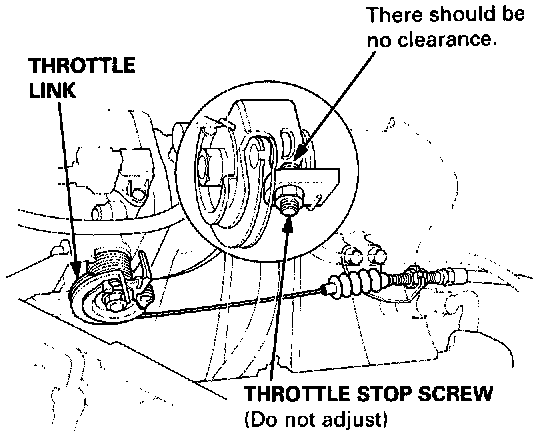 There should be no clearance.

THROTTLE LINK

THROTTLE STOP SCREW
(Do not adjust)