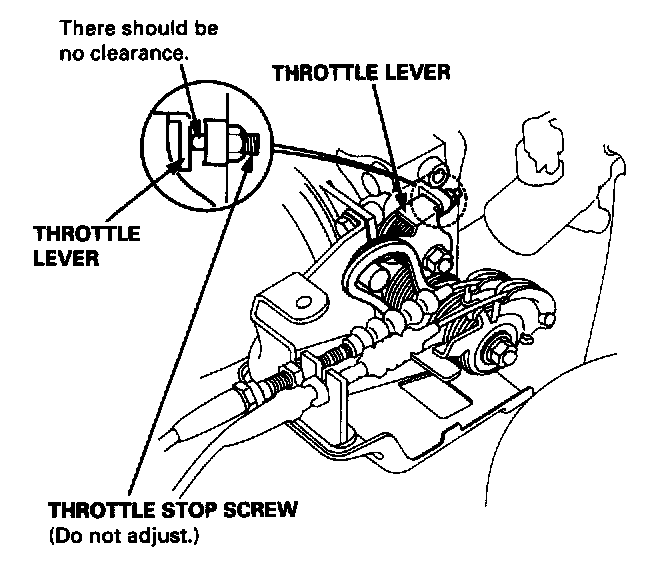 There should be no clearance.

THROTTLE LEVER

THROTTLE LEVER

THROTTLE STOP SCREW
(Do not adjust.)