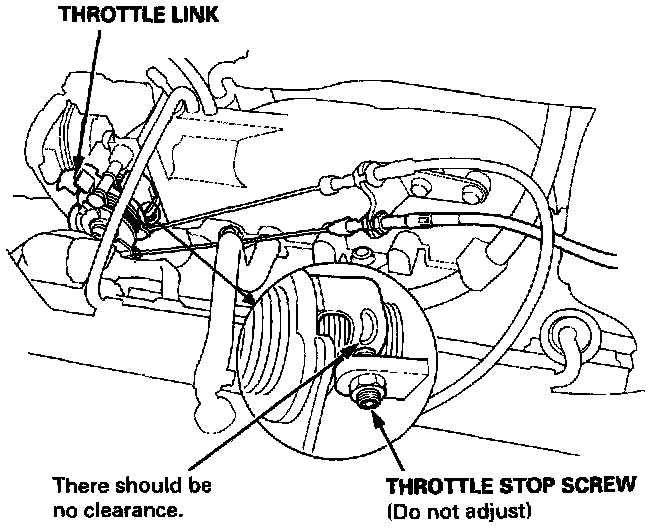 THROTTLE LINK

There should be no clearance.

THROTTLE STOP SCREW
(Do not adjust)