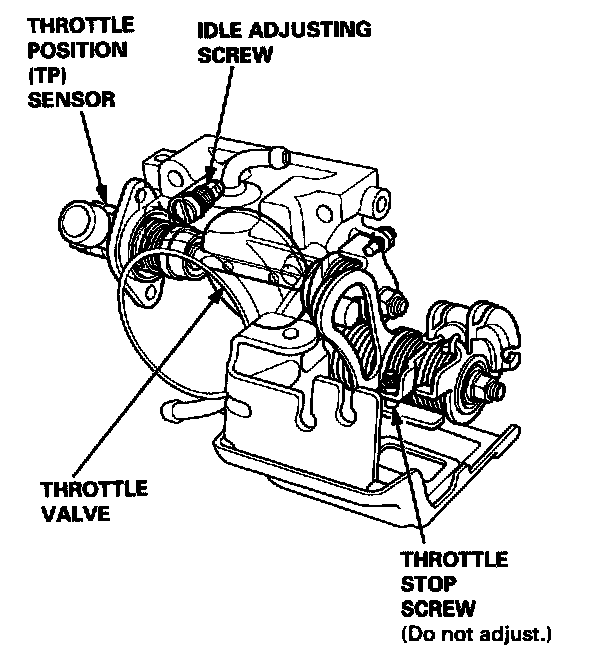 THROTTLE POSITION (TP) SENSOR

IDLE ADJUSTING SCREW

THROTTLE VALVE

THROTTLE STOP SCREW (Do not adjust.)