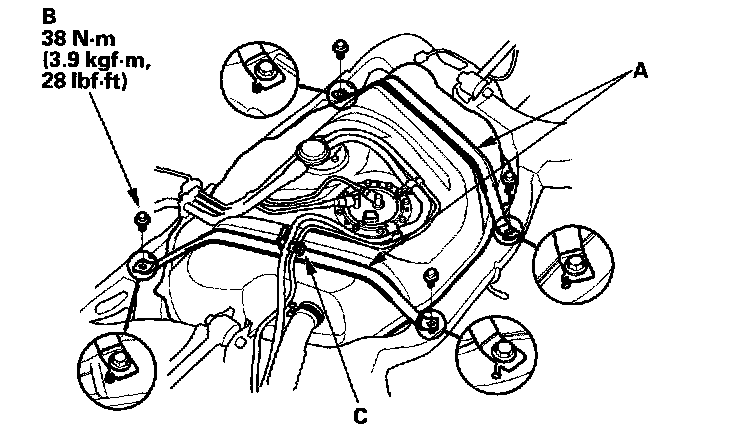 B
38 N·m
(3.9 kgf·m,
28 lbf·ft)

A

C