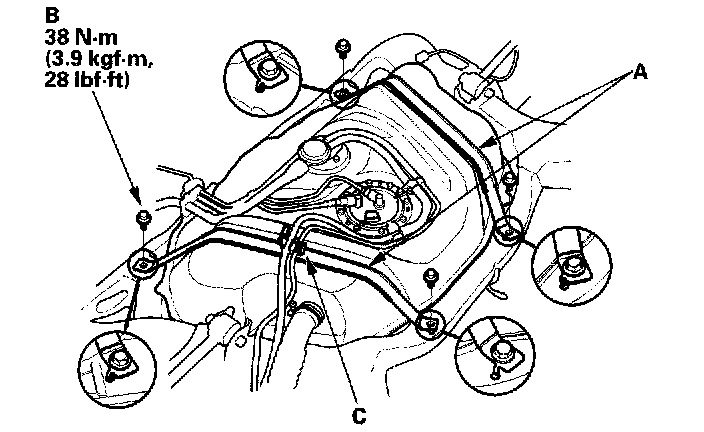 B
38 N·m
(3.9 kgf·m,
28 lbf·ft)

A

C