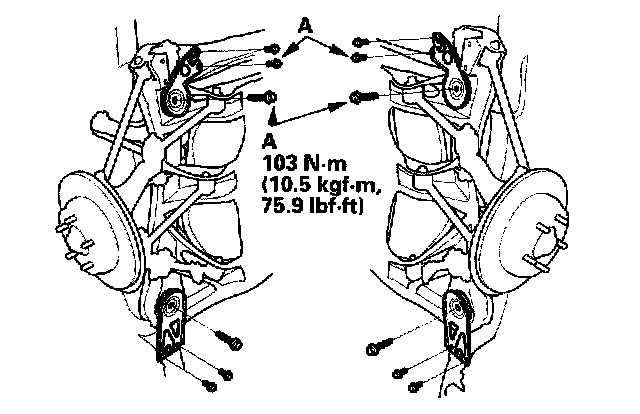 A

A
103 N·m
(10.5 kgf·m,
75.9 lbf·ft)