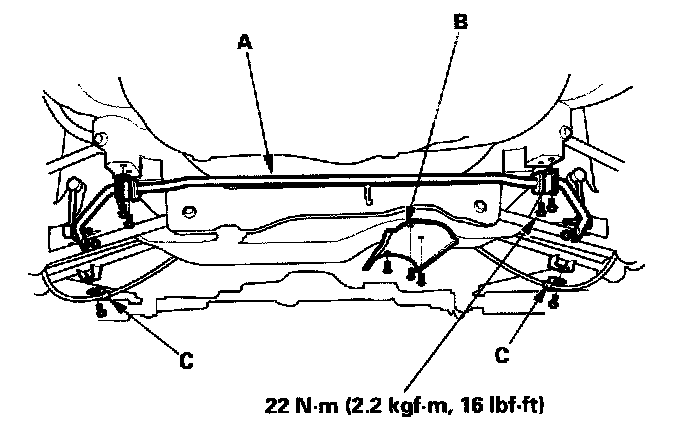 A

B

C

C

22 N·m (2.2 kgf·m, 16 lbf·ft)