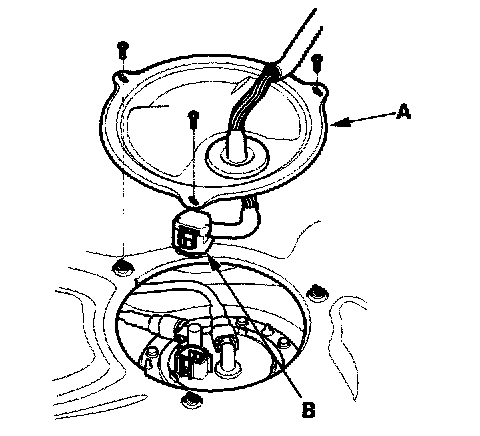 A

B