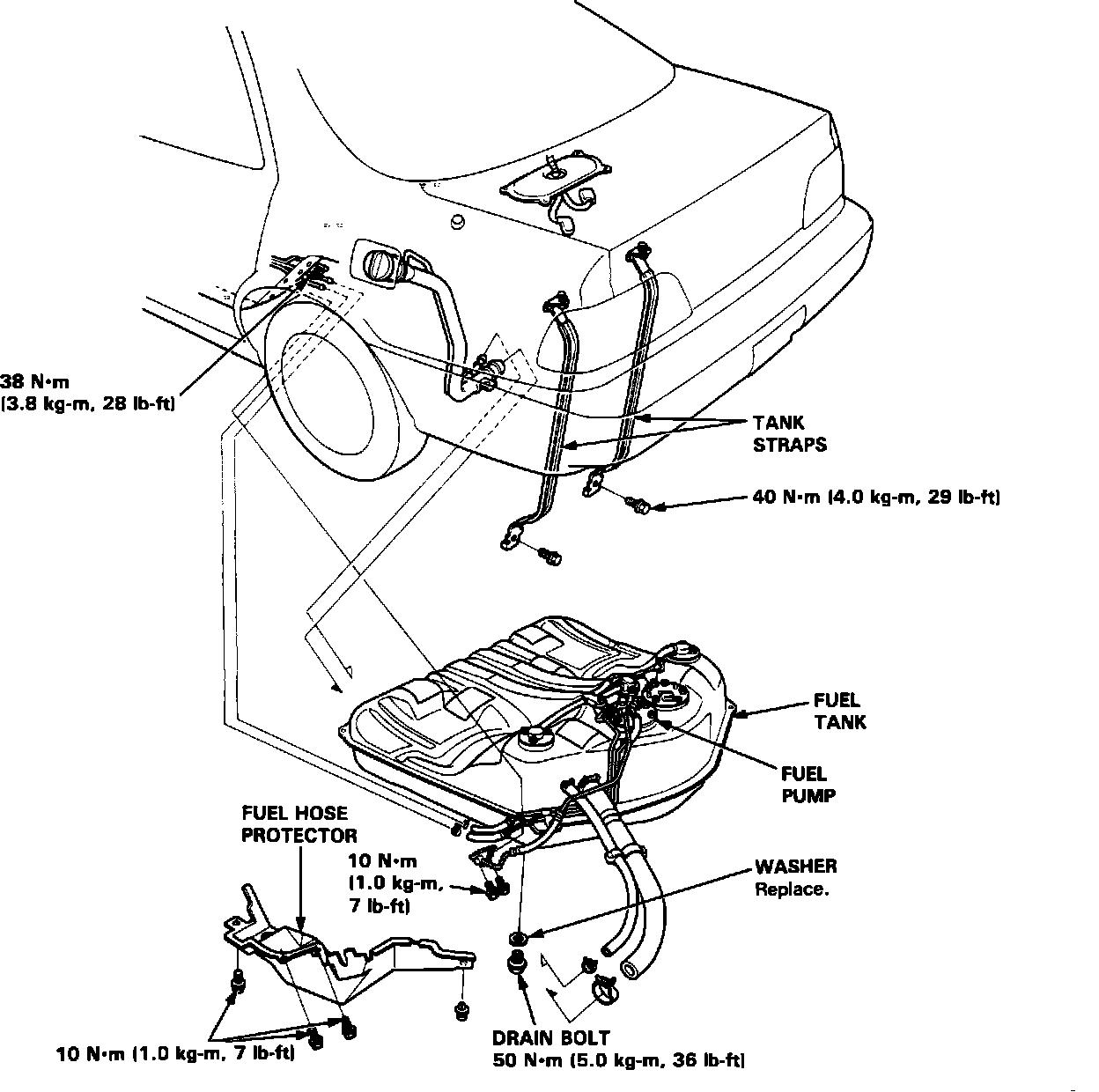 38 N·m
(3.8 kg-m, 28 lb-ft)

TANK
STRAPS

40 N·m (4.0 kg-m, 29 lb-ft)

FUEL
TANK

FUEL
PUMP

FUEL HOSE
PROTECTOR

10 N·m
(1.0 kg-m,
7 lb-ft)

WASHER
Replace.

10 N·m (1.0 kg-m, 7 lb-ft)

DRAIN BOLT
50 N·m (5.0 kg-m, 36 lb-ft)