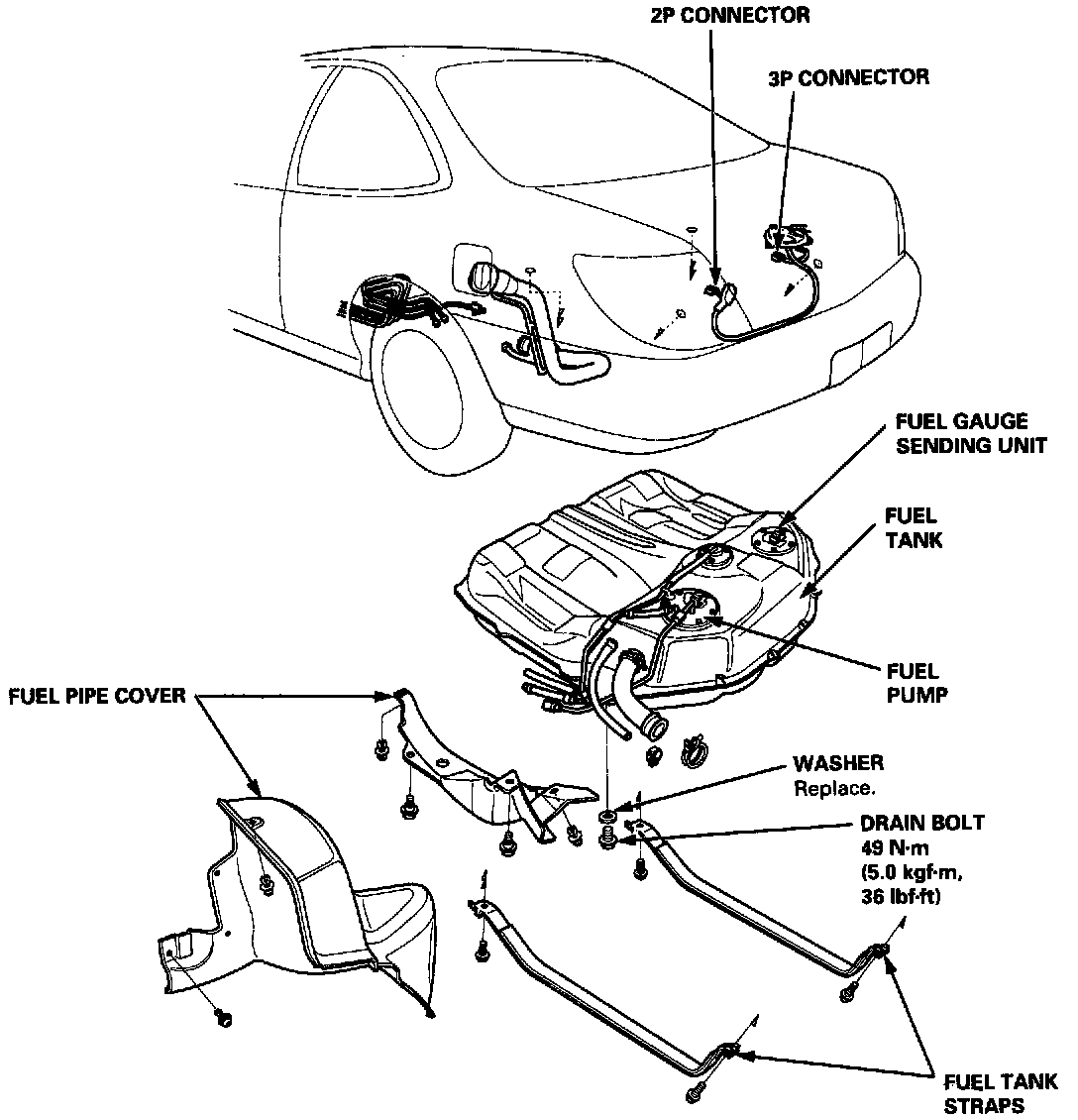 2P CONNECTOR

3P CONNECTOR

FUEL GAUGE SENDING UNIT

FUEL TANK

FUEL PUMP

FUEL PIPE COVER

WASHER
Replace.

DRAIN BOLT
49 N·m
(5.0 kgf·m,
36 lbf·ft)

FUEL TANK STRAPS