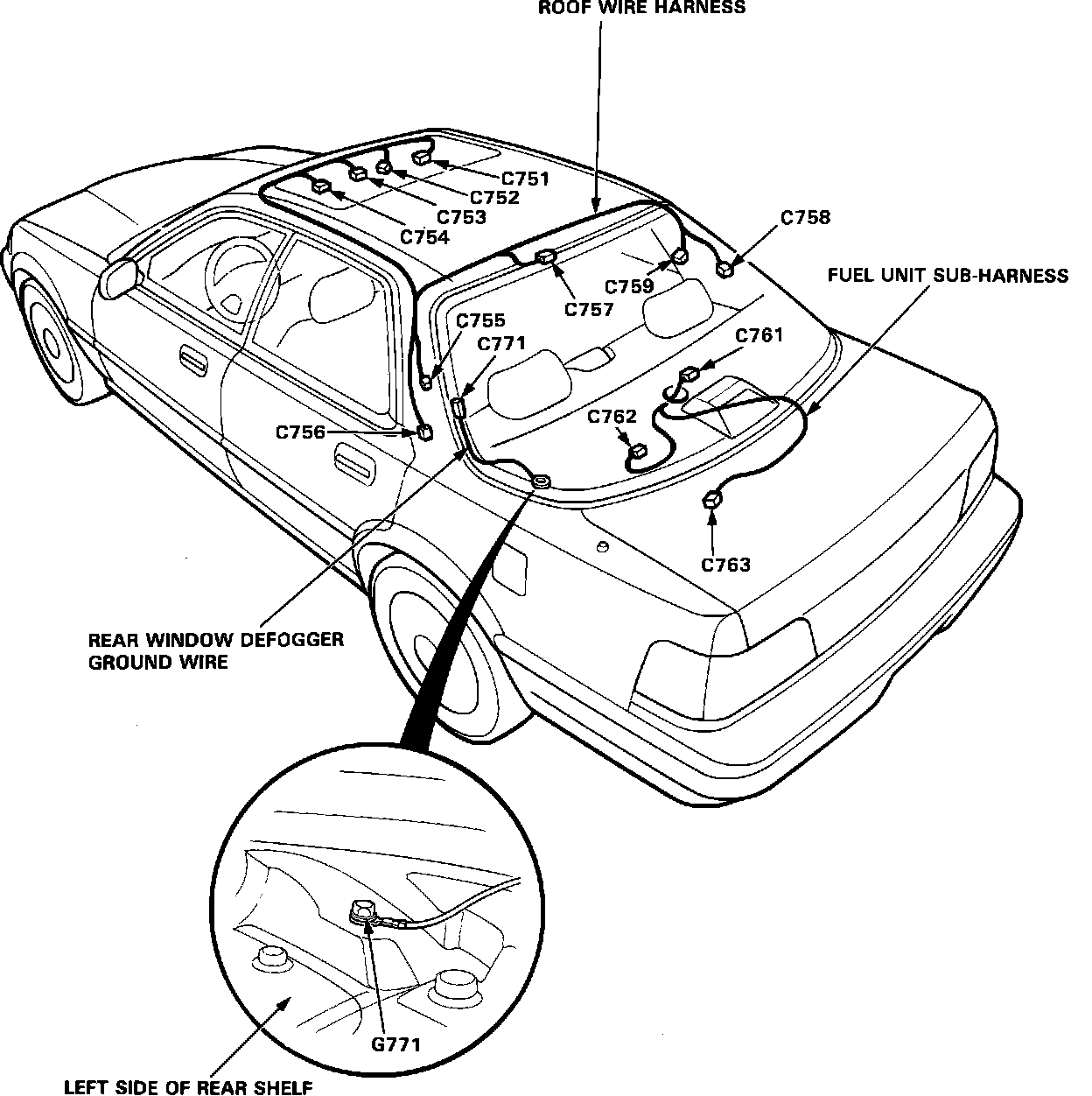 ROOF WIRE HARNESS

C751

C752

C753

C754

C758

FUEL UNIT SUB-HARNESS

C759

C757

C755

C771

C761

C762

C756

C763

REAR WINDOW DEFOGGER GROUND WIRE

G771

LEFT SIDE OF REAR SHELF