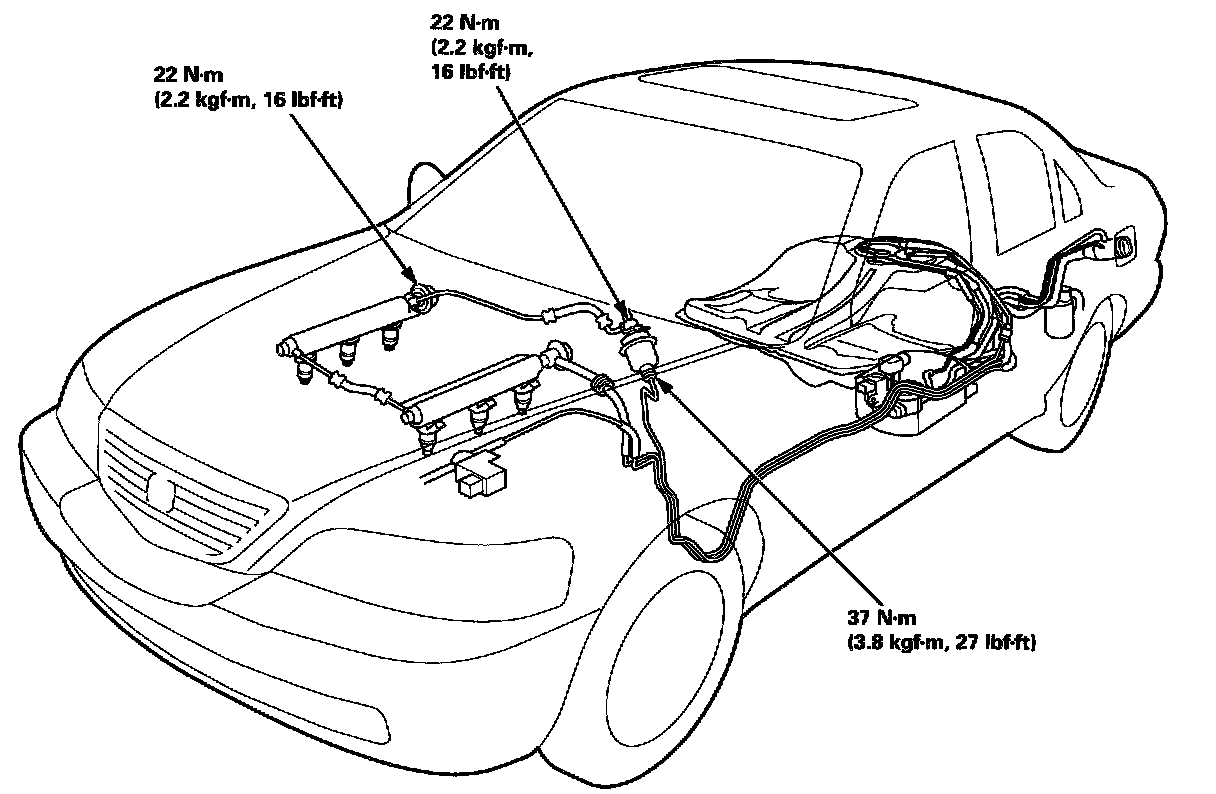 22 N·m
(2.2 kgf·m,
16 lbf·ft)

22 N·m
(2.2 kgf·m, 16 lbf·ft)

37 N·m
(3.8 kgf·m, 27 lbf·ft)