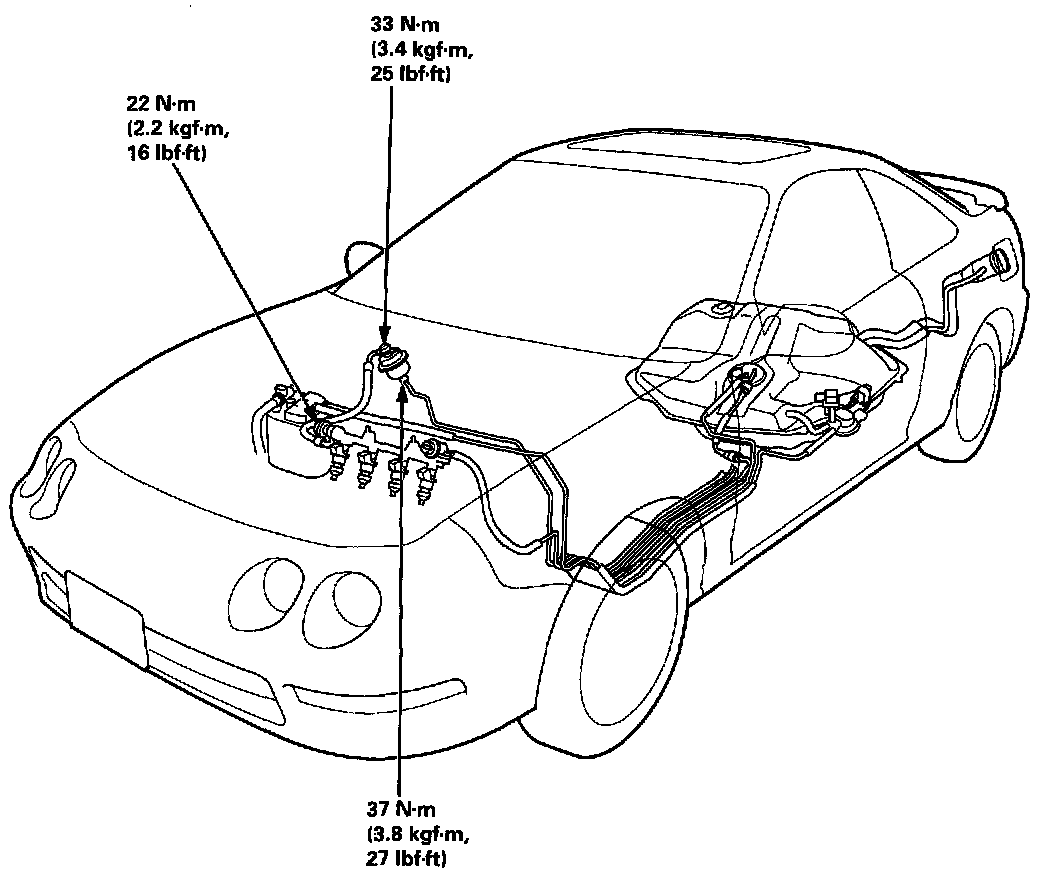 33 N·m
(3.4 kgf·m,
25 lbf·ft)

22 N·m
(2.2 kgf·m,
16 lbf·ft)

37 N·m
(3.8 kgf·m,
27 lbf·ft)