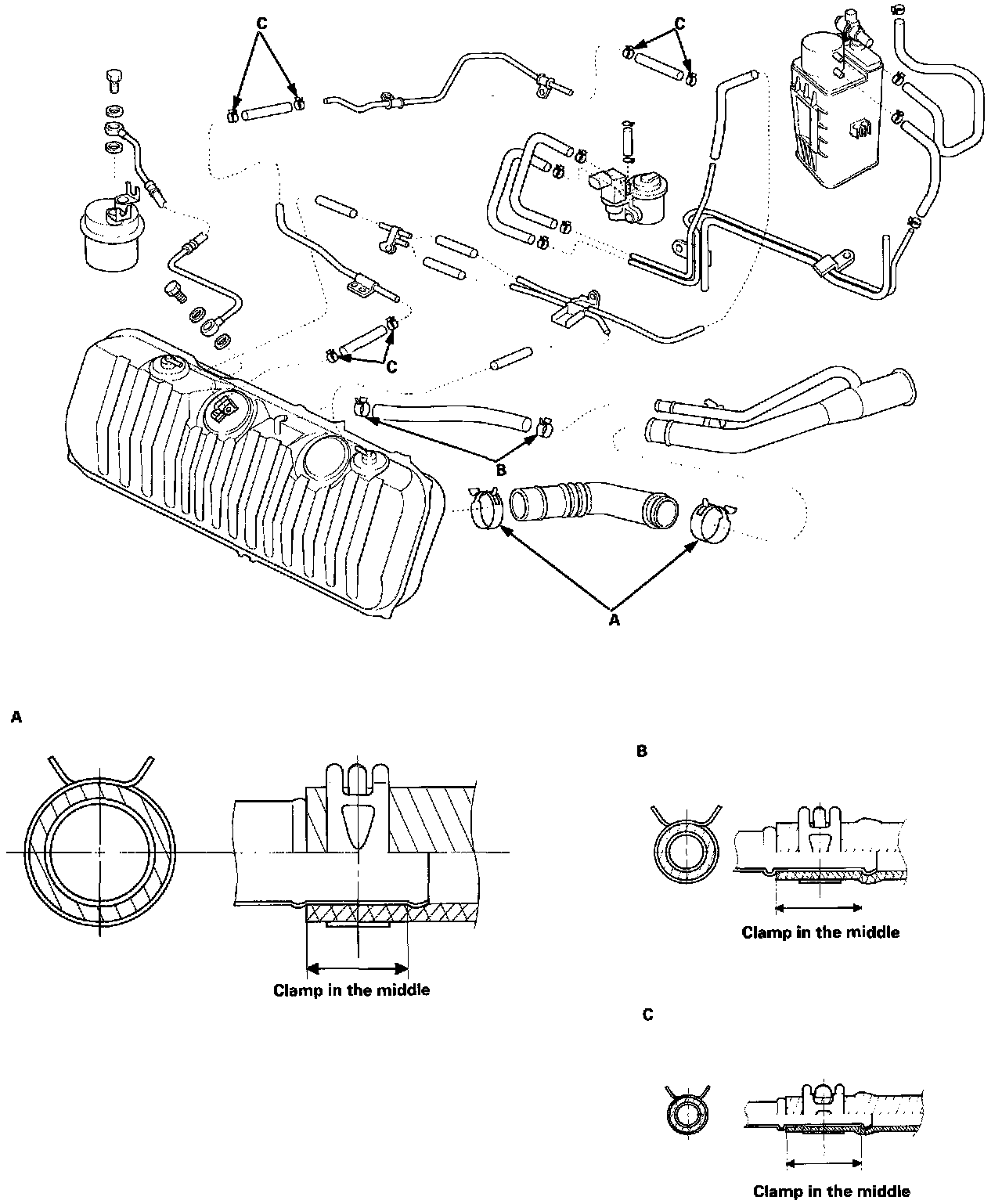 C

C

C

B

A

A

Clamp in the middle

B

Clamp in the middle

C

Clamp in the middle