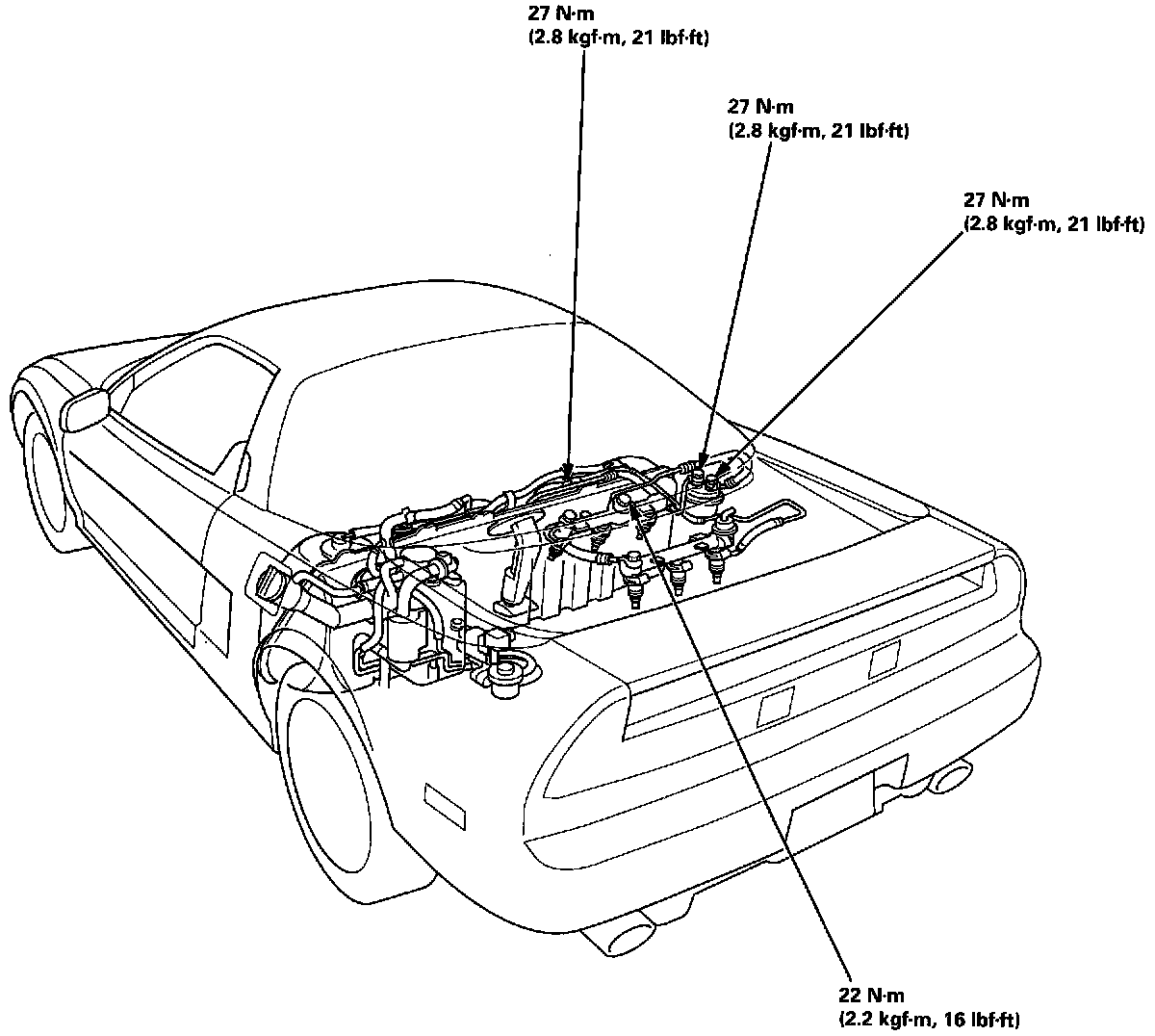 27 N·m
(2.8 kgf·m, 21 lbf·ft)

27 N·m
(2.8 kgf·m, 21 lbf·ft)

27 N·m
(2.8 kgf·m, 21 lbf·ft)

22 N·m
(2.2 kgf·m, 16 lbf·ft)