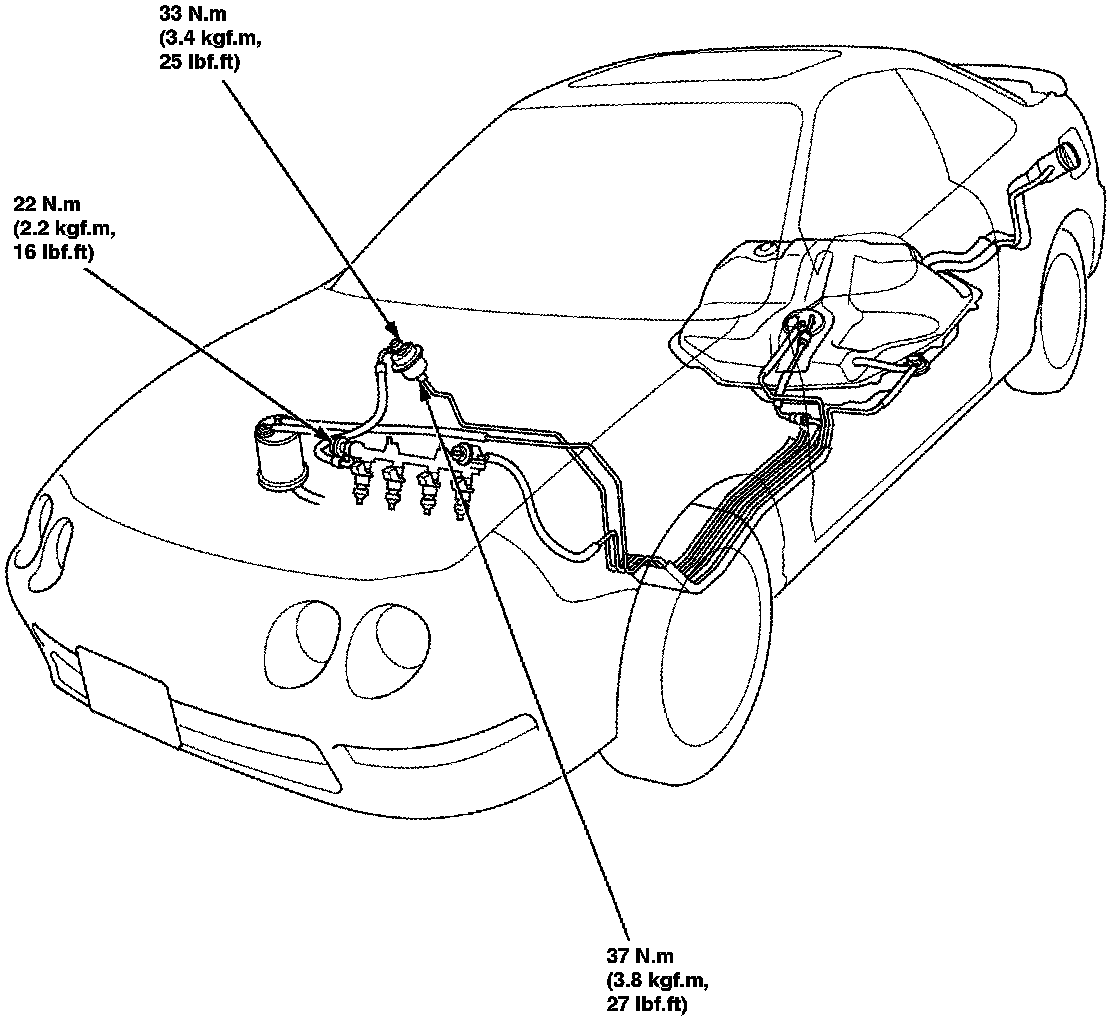 33 N.m
(3.4 kgf.m,
25 lbf.ft)

22 N.m
(2.2 kgf.m,
16 lbf.ft)

37 N.m
(3.8 kgf.m,
27 lbf.ft)