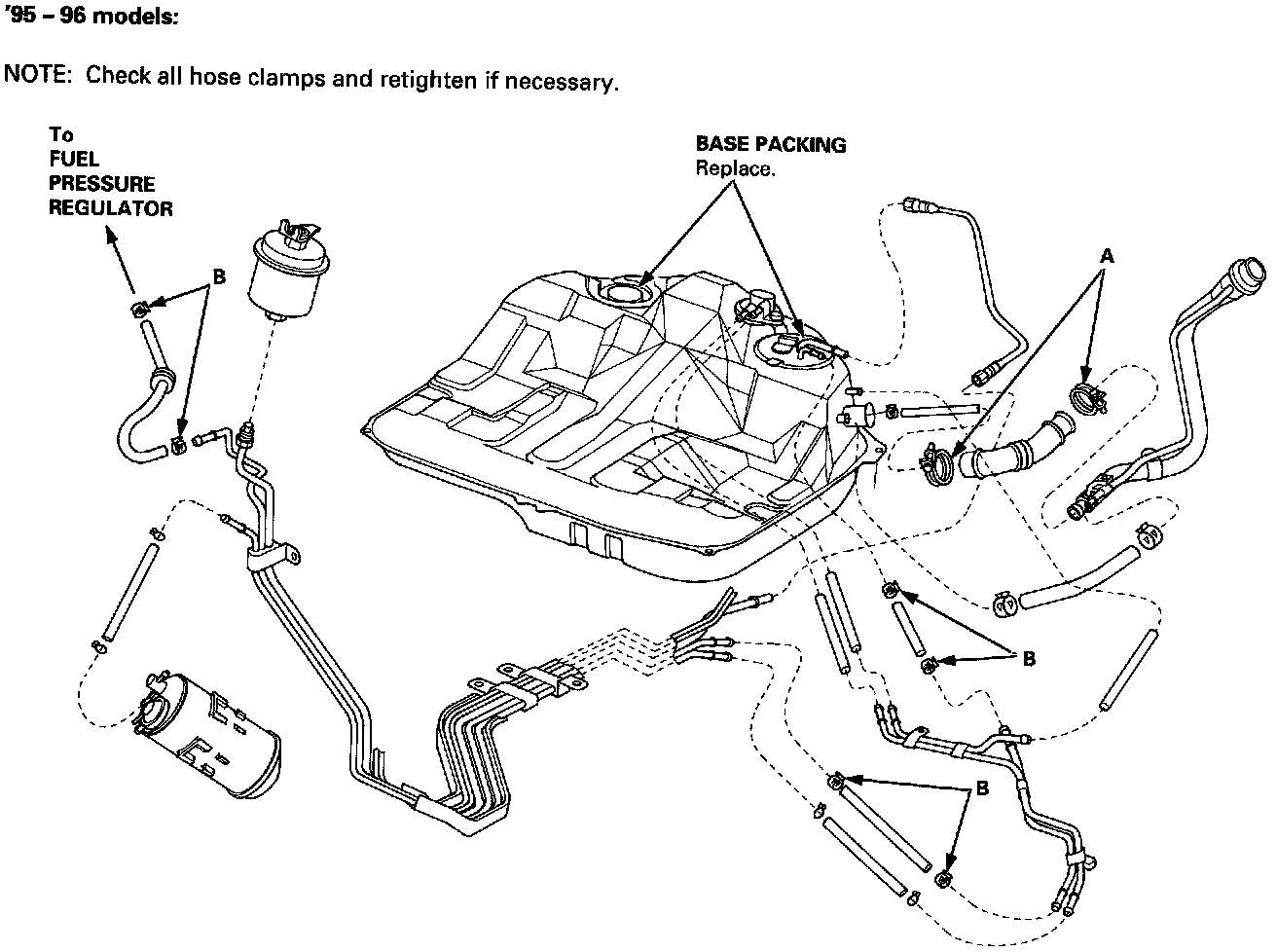 '95 – 96 models:

NOTE: Check all hose clamps and retighten if necessary.

To
FUEL
PRESSURE
REGULATOR

B

BASE PACKING
Replace.

A

B

B