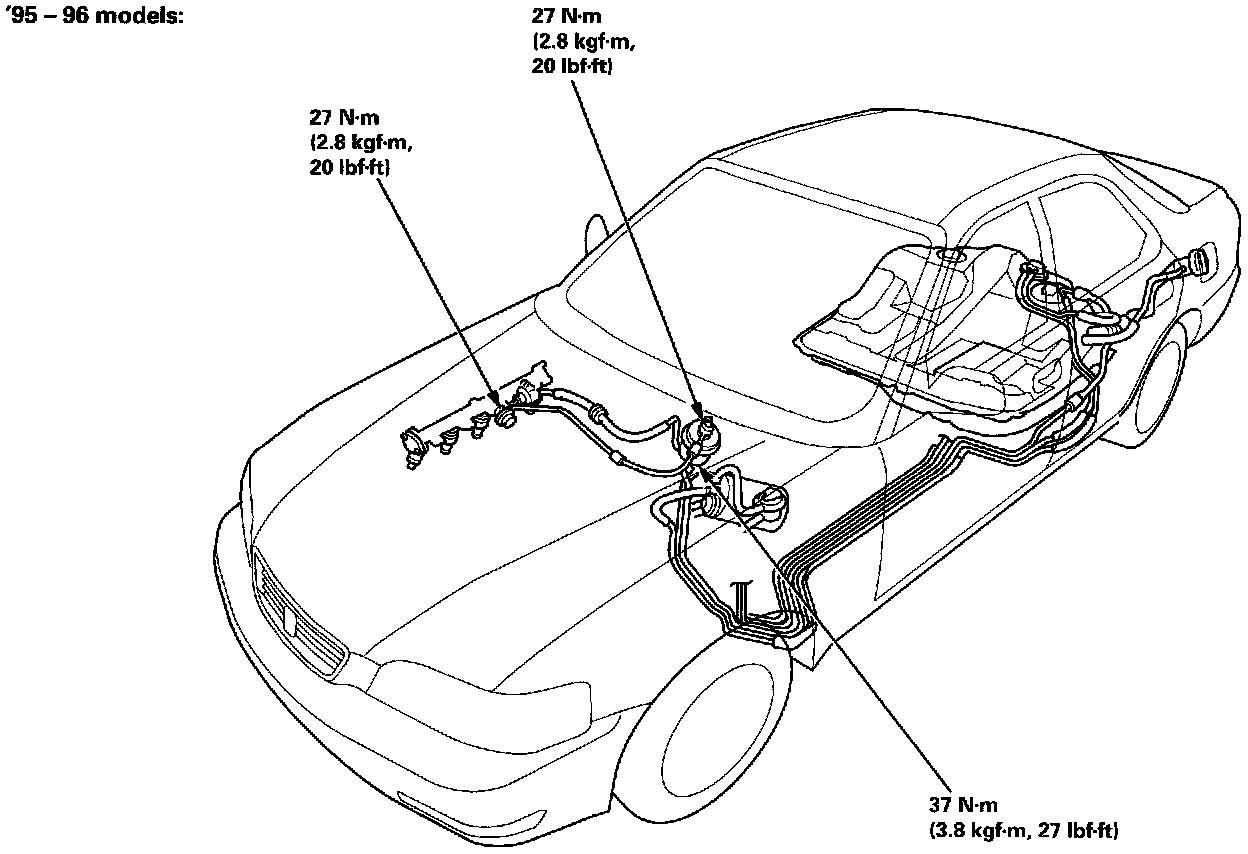 '95 – 96 models:

27 N·m
(2.8 kgf·m,
20 lbf·ft)

27 N·m
(2.8 kgf·m,
20 lbf·ft)

37 N·m
(3.8 kgf·m, 27 lbf·ft)