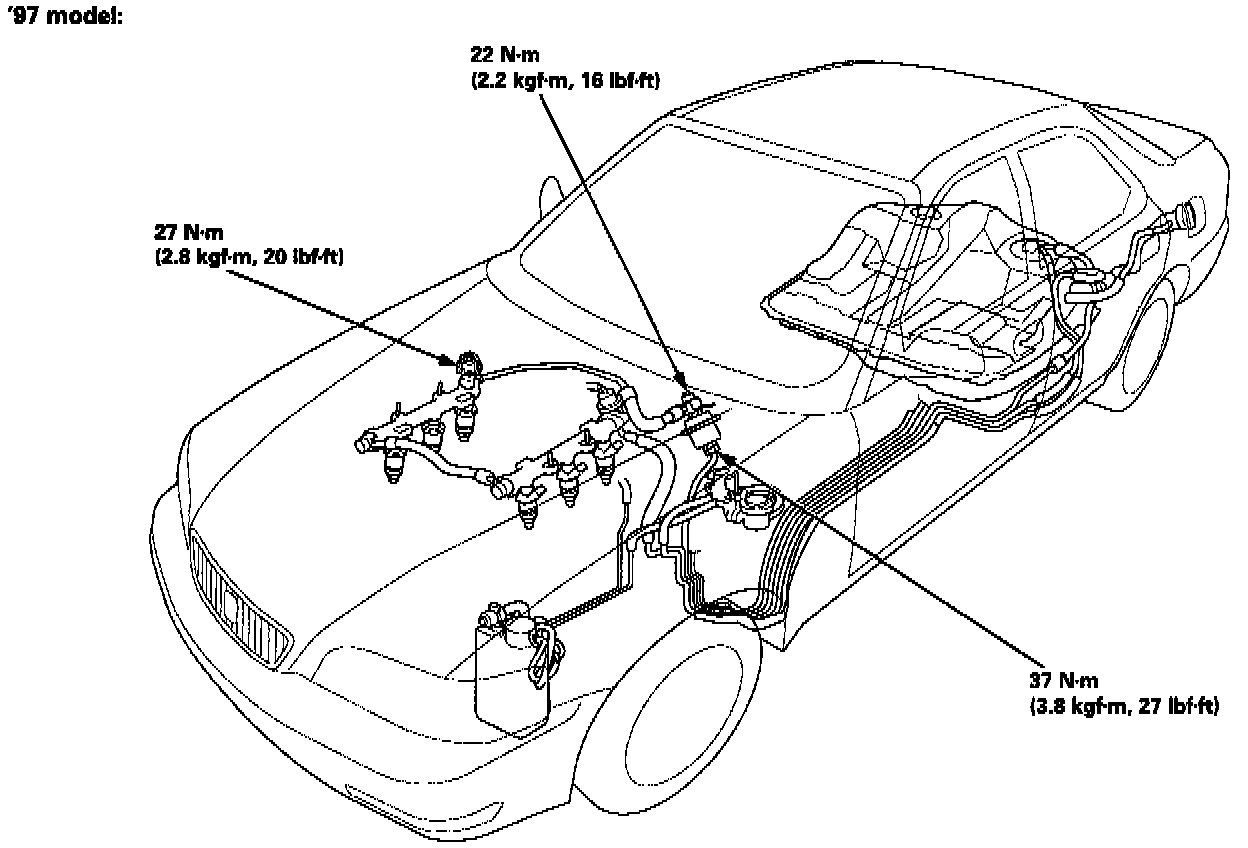 '97 model:

22 N·m
(2.2 kgf·m, 16 lbf·ft)

27 N·m
(2.8 kgf·m, 20 lbf·ft)

37 N·m
(3.8 kgf·m, 27 lbf·ft)