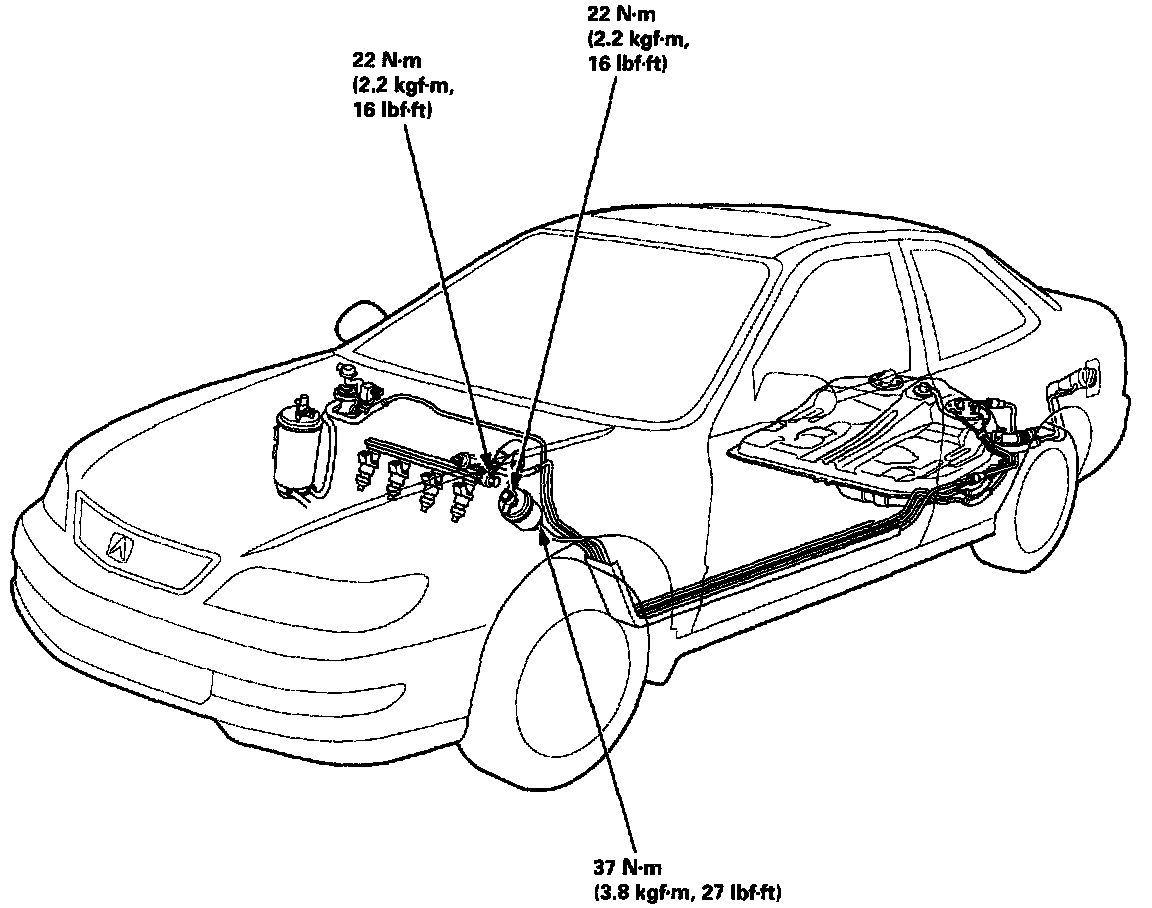 22 N·m
(2.2 kgf·m,
16 lbf·ft)

22 N·m
(2.2 kgf·m,
16 lbf·ft)

37 N·m
(3.8 kgf·m, 27 lbf·ft)