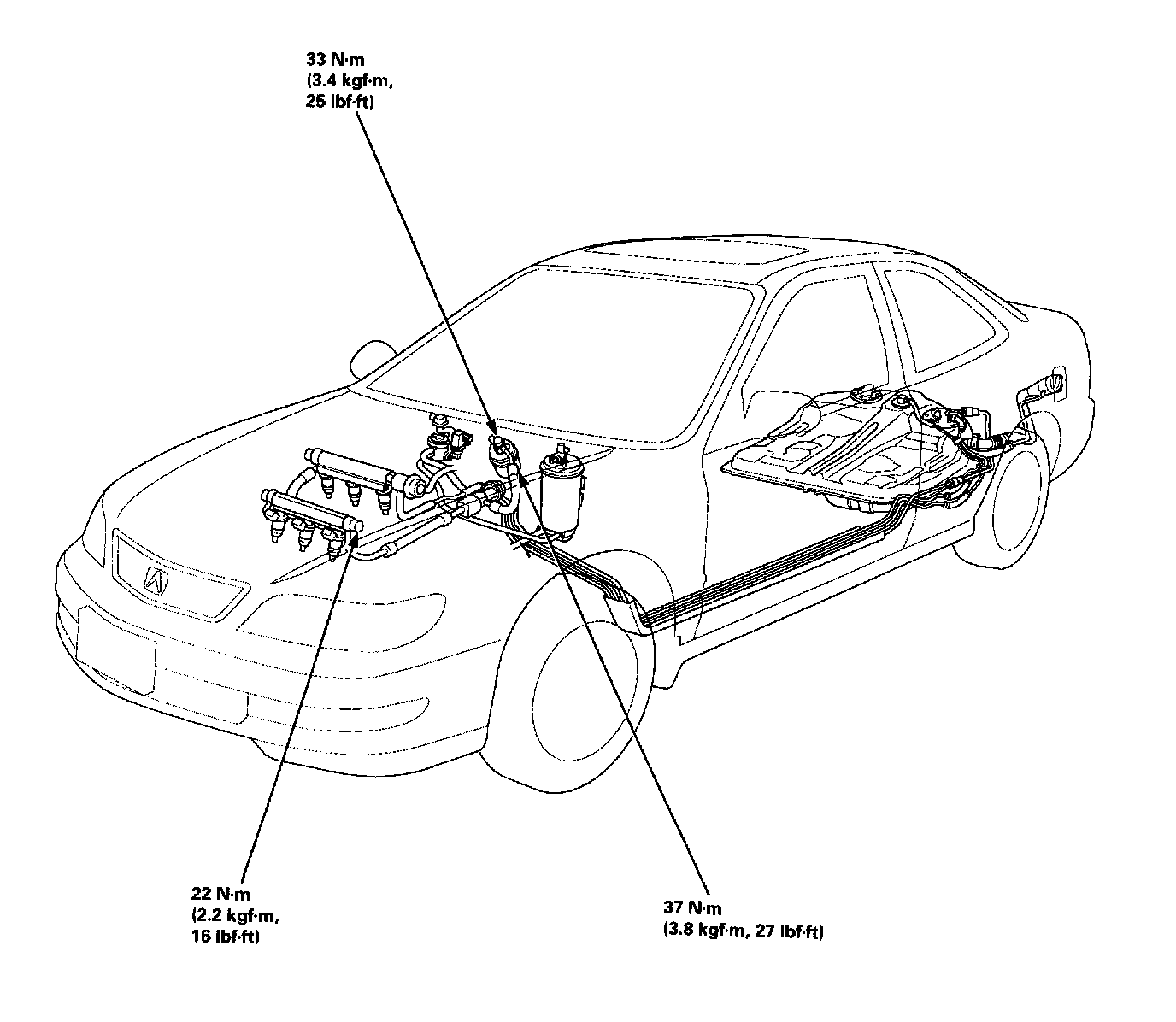 33 N·m
(3.4 kgf·m,
25 lbf·ft)

22 N·m
(2.2 kgf·m,
16 lbf·ft)

37 N·m
(3.8 kgf·m, 27 lbf·ft)