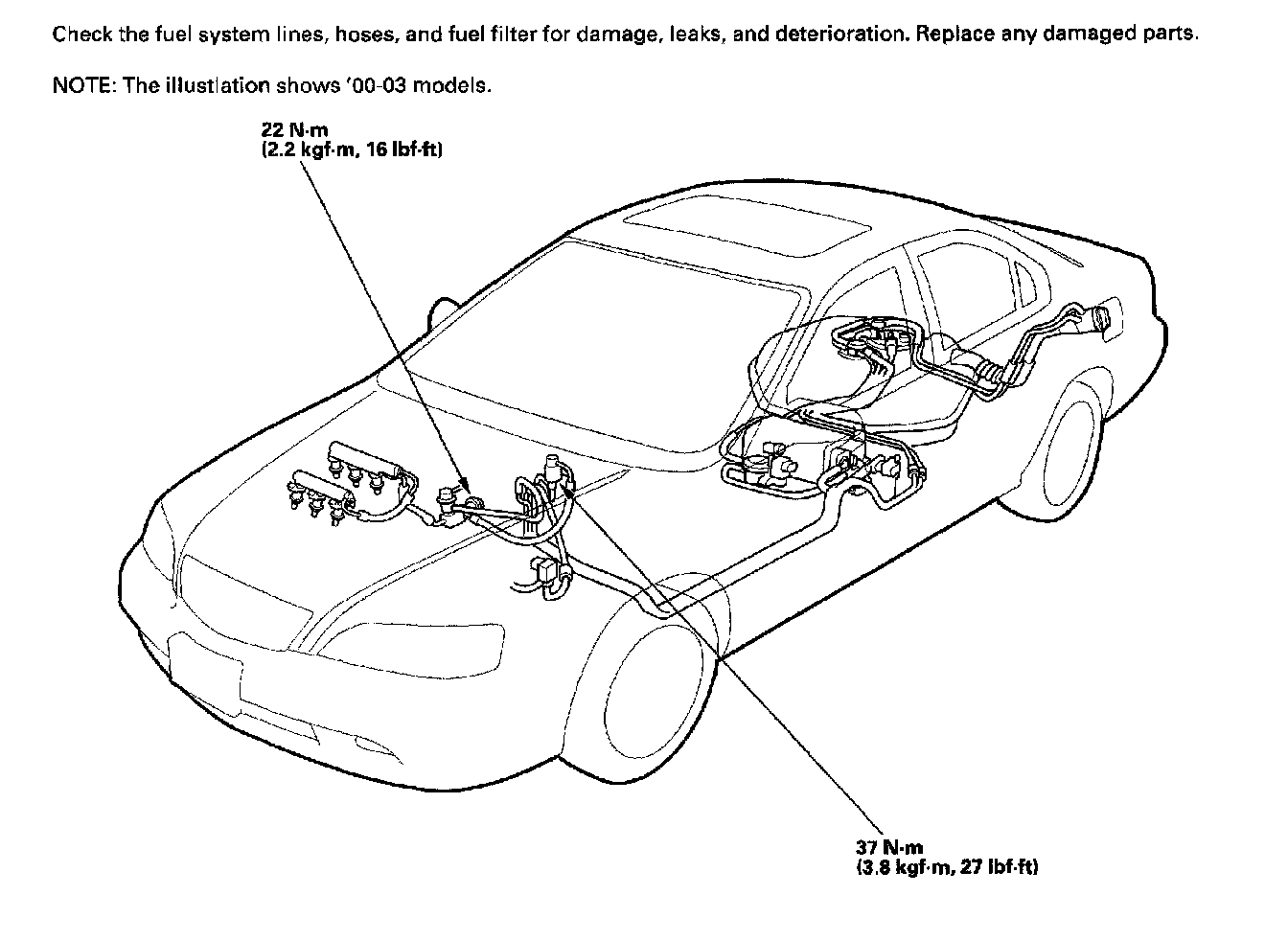 Check the fuel system lines, hoses, and fuel filter for damage, leaks, and deterioration. Replace any damaged parts.

NOTE: The illustlation shows '00-03 models.

22 N·m
(2.2 kgf·m, 16 lbf·ft)

37 N·m
(3.8 kgf·m, 27 lbf·ft)