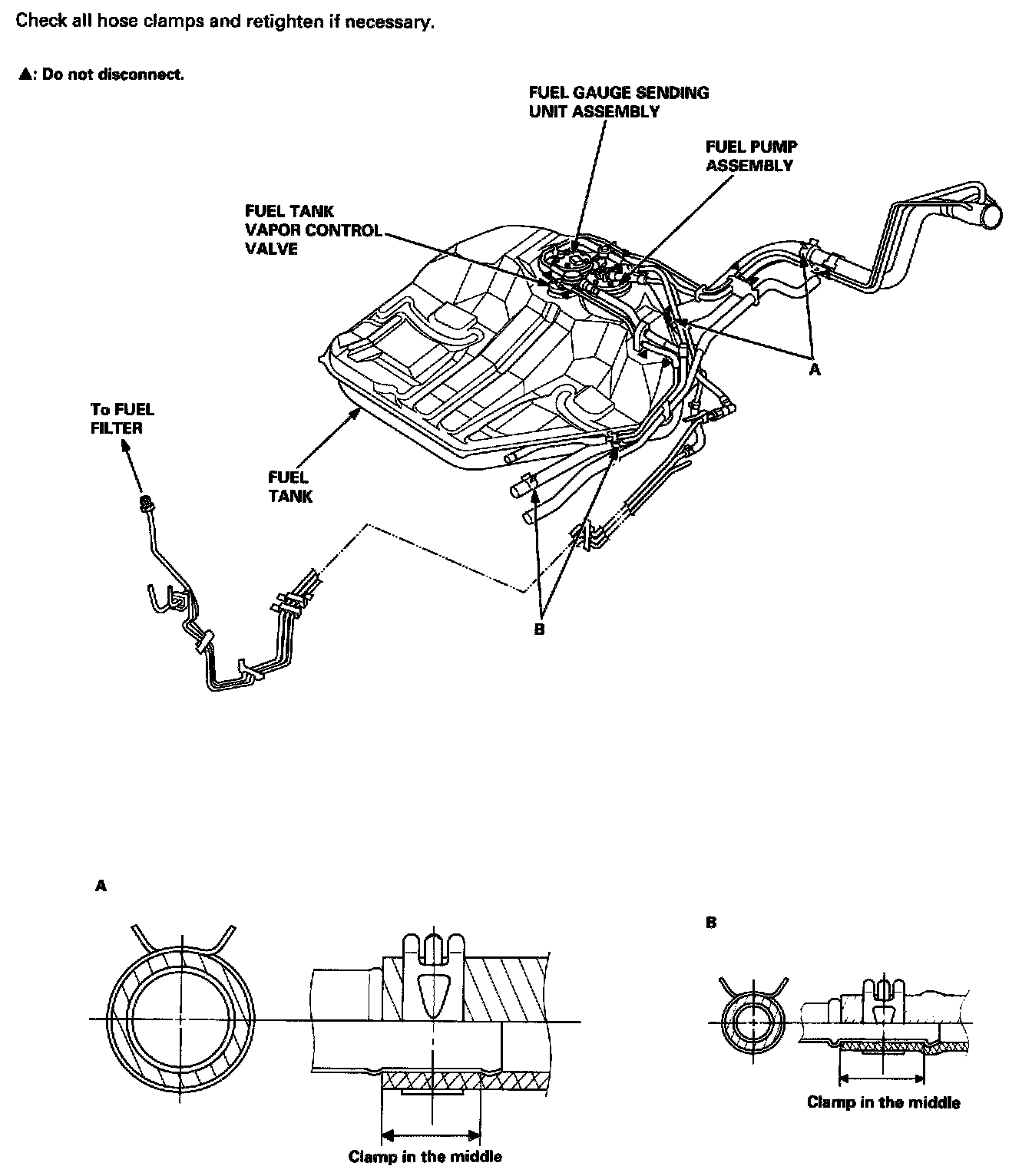 Check all hose clamps and retighten if necessary.

▲: Do not disconnect.

FUEL GAUGE SENDING UNIT ASSEMBLY

FUEL PUMP ASSEMBLY

FUEL TANK VAPOR CONTROL VALVE

A

To FUEL FILTER

FUEL TANK

B

A

Clamp in the middle

B

Clamp in the middle