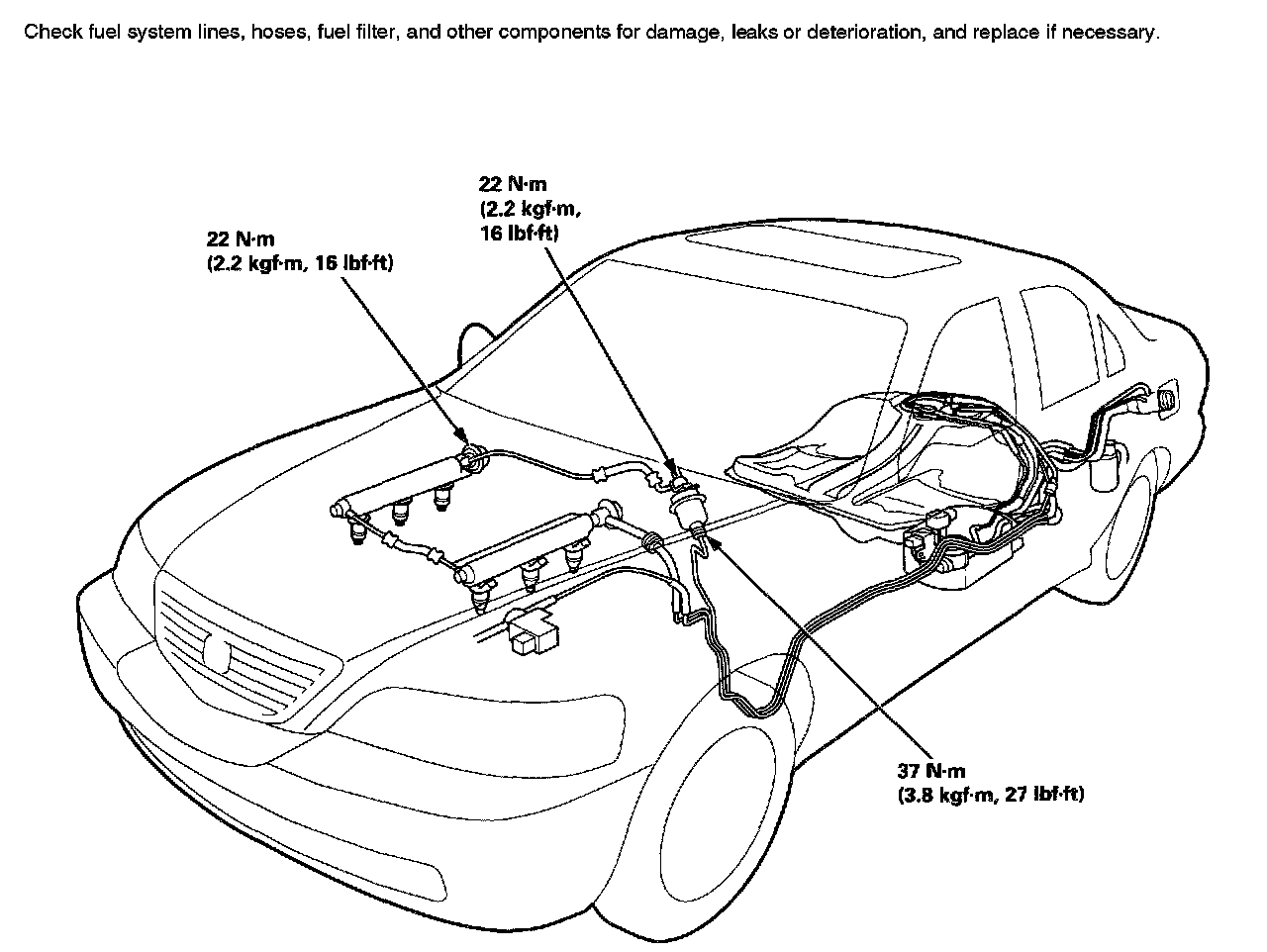 Check fuel system lines, hoses, fuel filter, and other components for damage, leaks or deterioration, and replace if necessary.

22 N·m
(2.2 kgf·m,
16 lbf·ft)

22 N·m
(2.2 kgf·m, 16 lbf·ft)

37 N·m
(3.8 kgf·m, 27 lbf·ft)