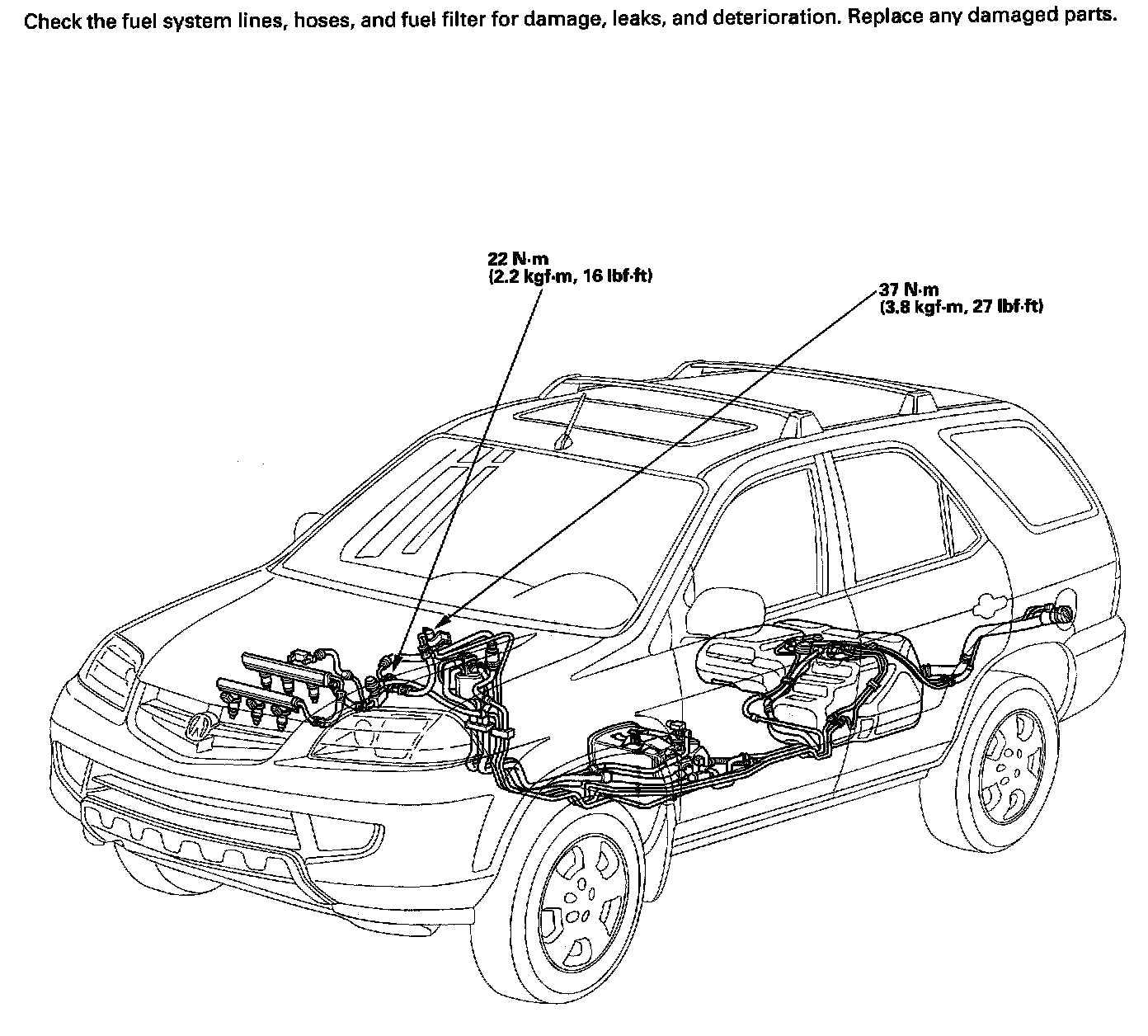 Check the fuel system lines, hoses, and fuel filter for damage, leaks, and deterioration. Replace any damaged parts.

22 N·m
(2.2 kgf·m, 16 lbf·ft)

37 N·m
(3.8 kgf·m, 27 lbf·ft)