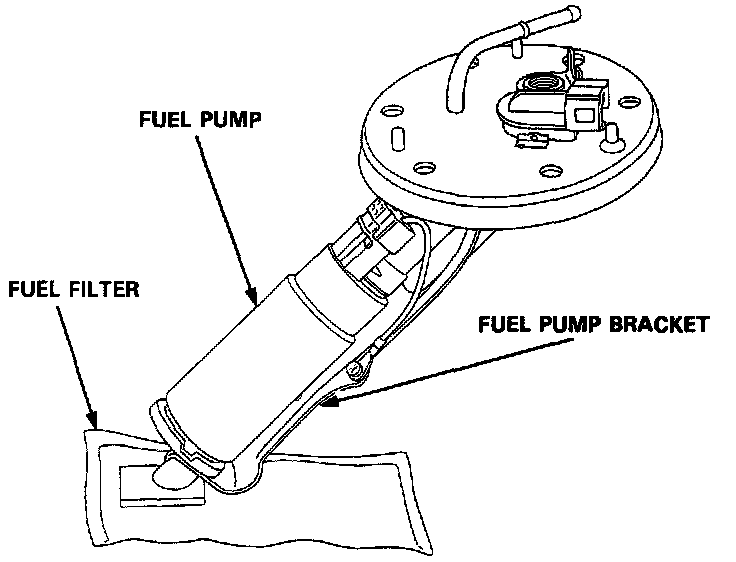 FUEL PUMP

FUEL FILTER

FUEL PUMP BRACKET