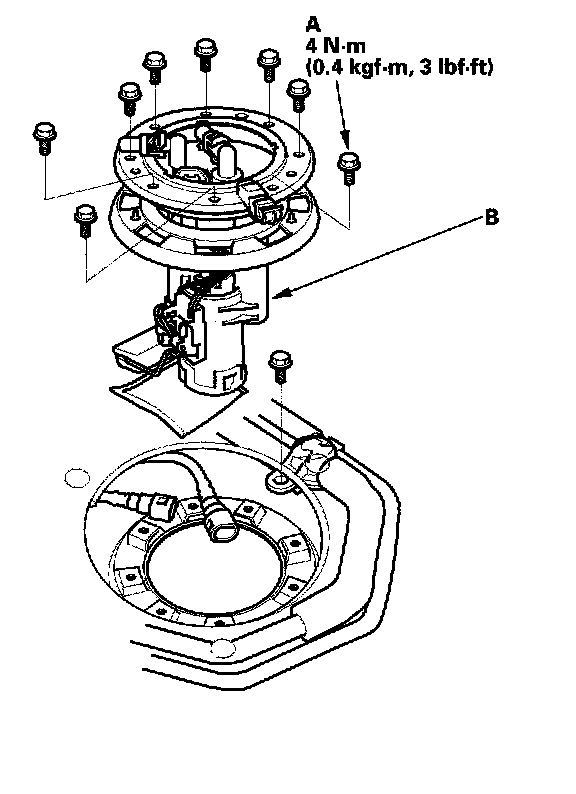 A
4 N·m
(0.4 kgf·m, 3 lbf·ft)

B