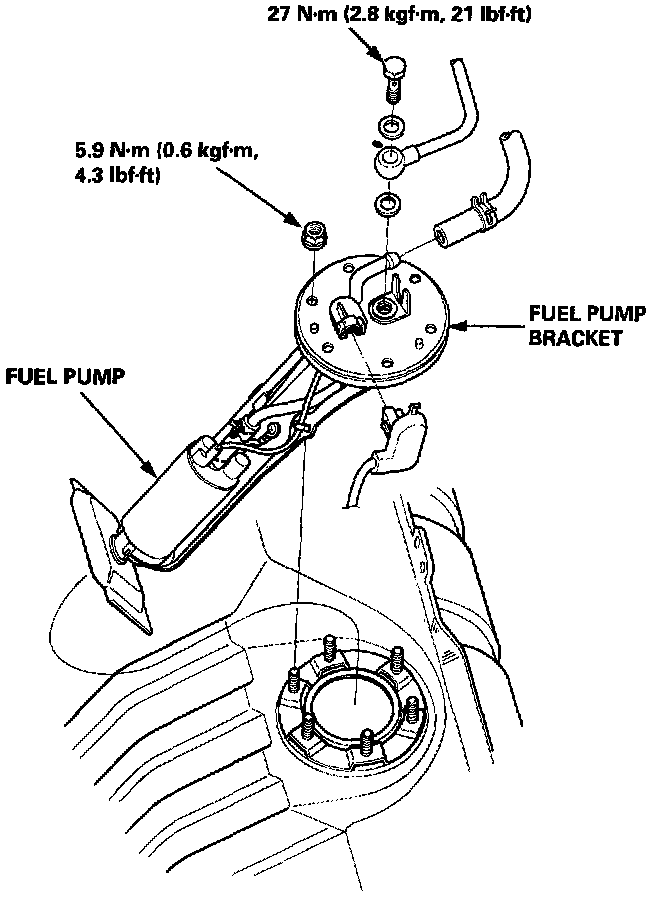 27 N·m (2.8 kgf·m, 21 lbf·ft)

5.9 N·m (0.6 kgf·m, 4.3 lbf·ft)

FUEL PUMP BRACKET

FUEL PUMP