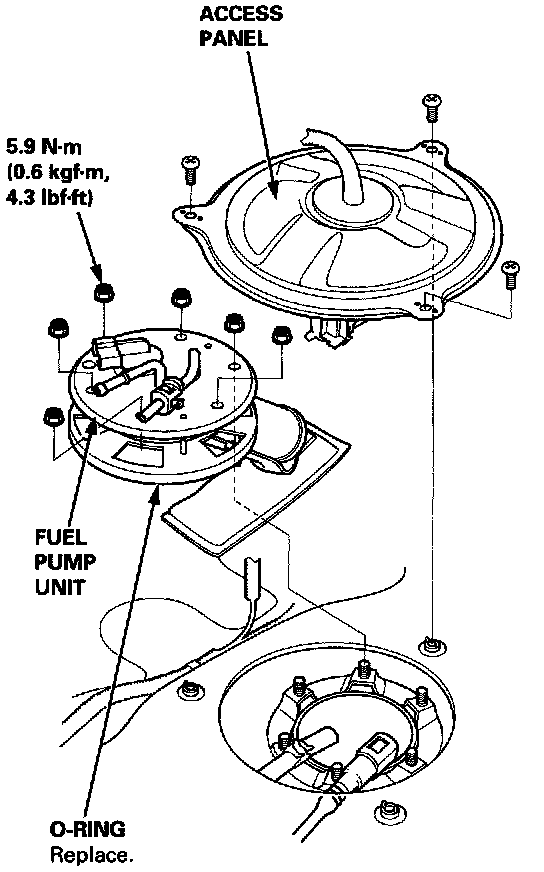 ACCESS PANEL

5.9 N·m (0.6 kgf·m, 4.3 lbf·ft)

FUEL PUMP UNIT

O-RING
Replace.