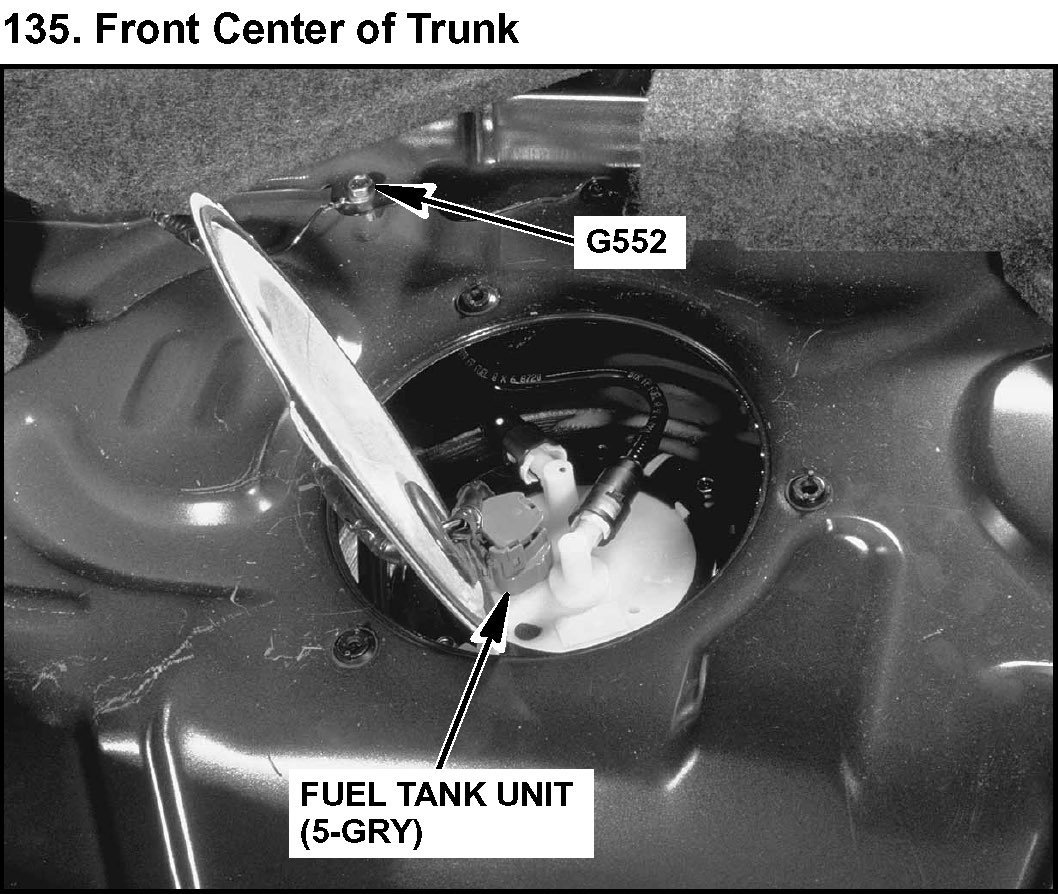 135. Front Center of Trunk

G552

FUEL TANK UNIT
(5-GRY)