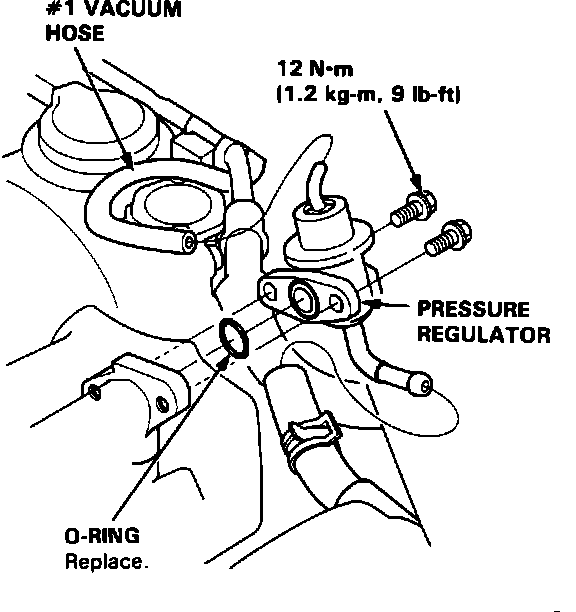 #1 VACUUM HOSE

12 N·m (1.2 kg-m, 9 lb-ft)

PRESSURE REGULATOR

O-RING
Replace.