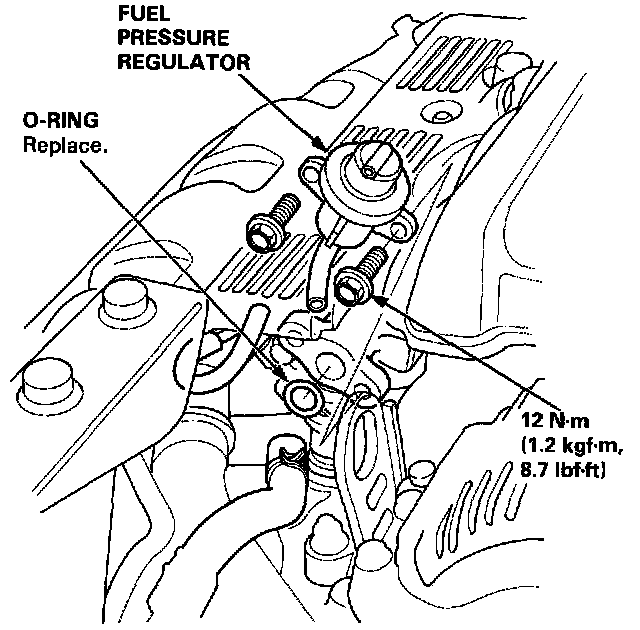 FUEL
PRESSURE
REGULATOR

O-RING
Replace.

12 N·m
(1.2 kgf·m,
8.7 lbf·ft)