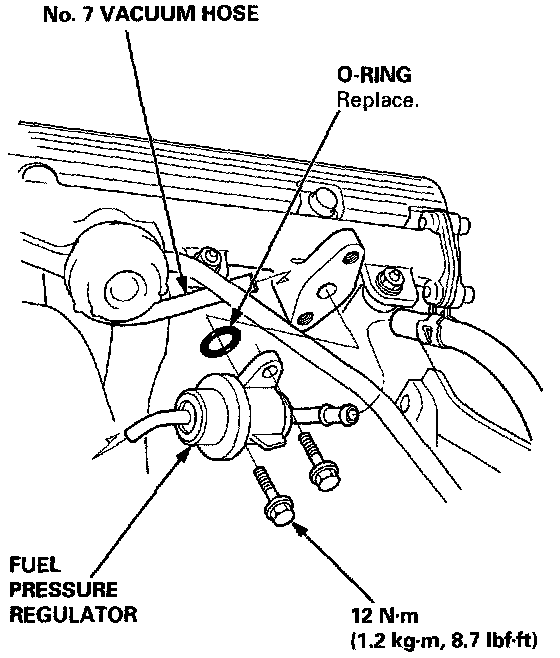 No. 7 VACUUM HOSE

O-RING
Replace.

FUEL
PRESSURE
REGULATOR

12 N·m
(1.2 kg·m, 8.7 lbf·ft)