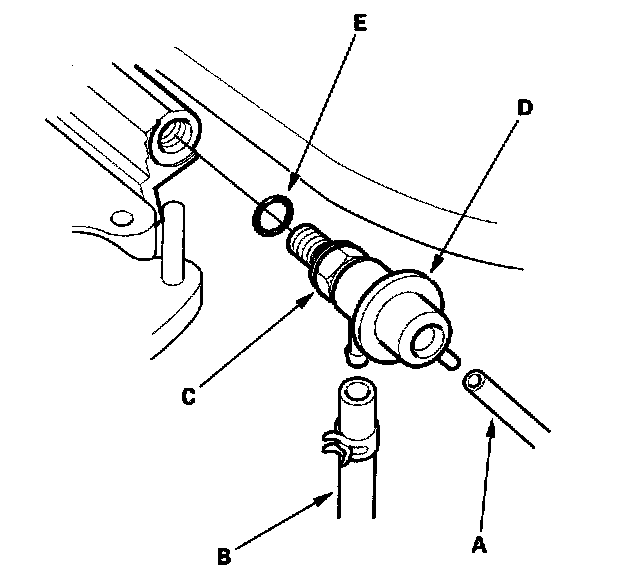 E
D
C
B
A