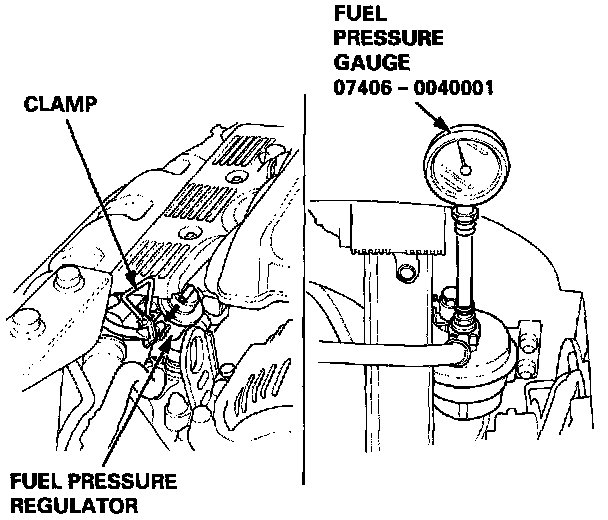 CLAMP

FUEL PRESSURE REGULATOR

FUEL PRESSURE GAUGE 07406 – 0040001