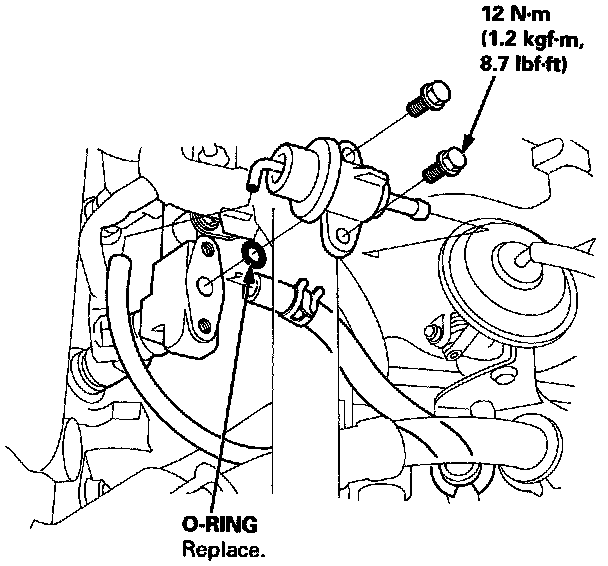 12 N·m
(1.2 kgf·m,
8.7 lbf·ft)

O-RING
Replace.