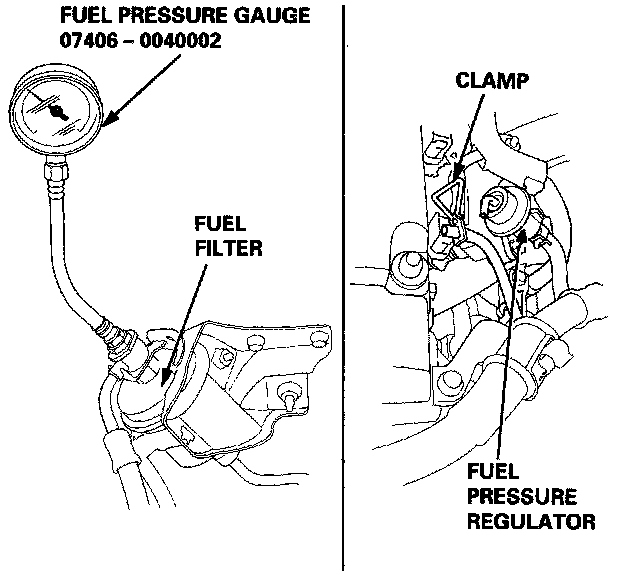 FUEL PRESSURE GAUGE
07406 – 0040002

FUEL
FILTER

CLAMP

FUEL
PRESSURE
REGULATOR