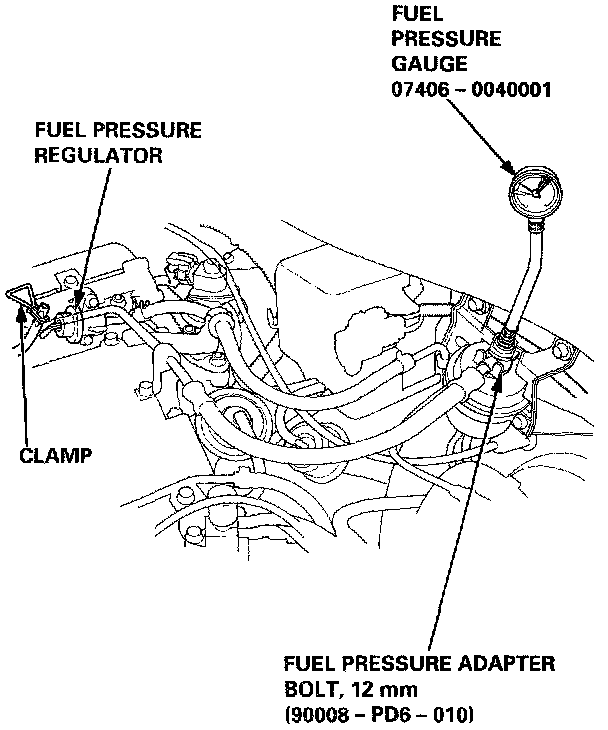 FUEL
PRESSURE
GAUGE
07406 – 0040001

FUEL PRESSURE
REGULATOR

CLAMP

FUEL PRESSURE ADAPTER
BOLT, 12 mm
(90008 – PD6 – 010)