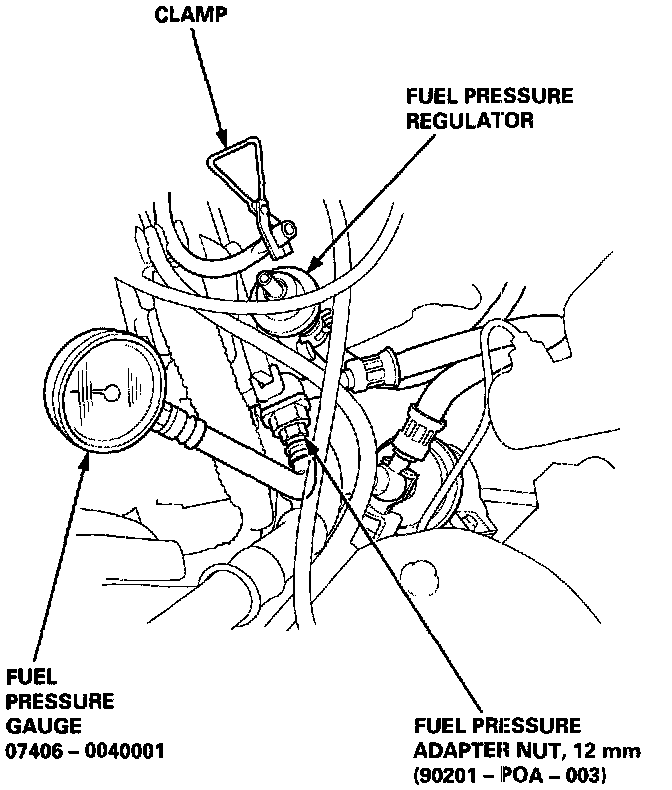 CLAMP

FUEL PRESSURE REGULATOR

FUEL PRESSURE GAUGE 07406 – 0040001

FUEL PRESSURE ADAPTER NUT, 12 mm (90201 – POA – 003)