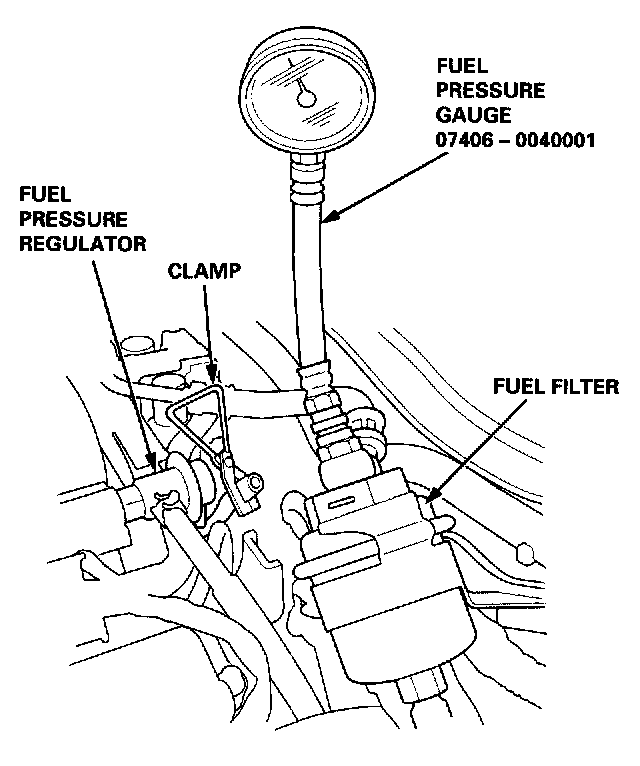 FUEL PRESSURE GAUGE 07406 – 0040001

FUEL PRESSURE REGULATOR

CLAMP

FUEL FILTER