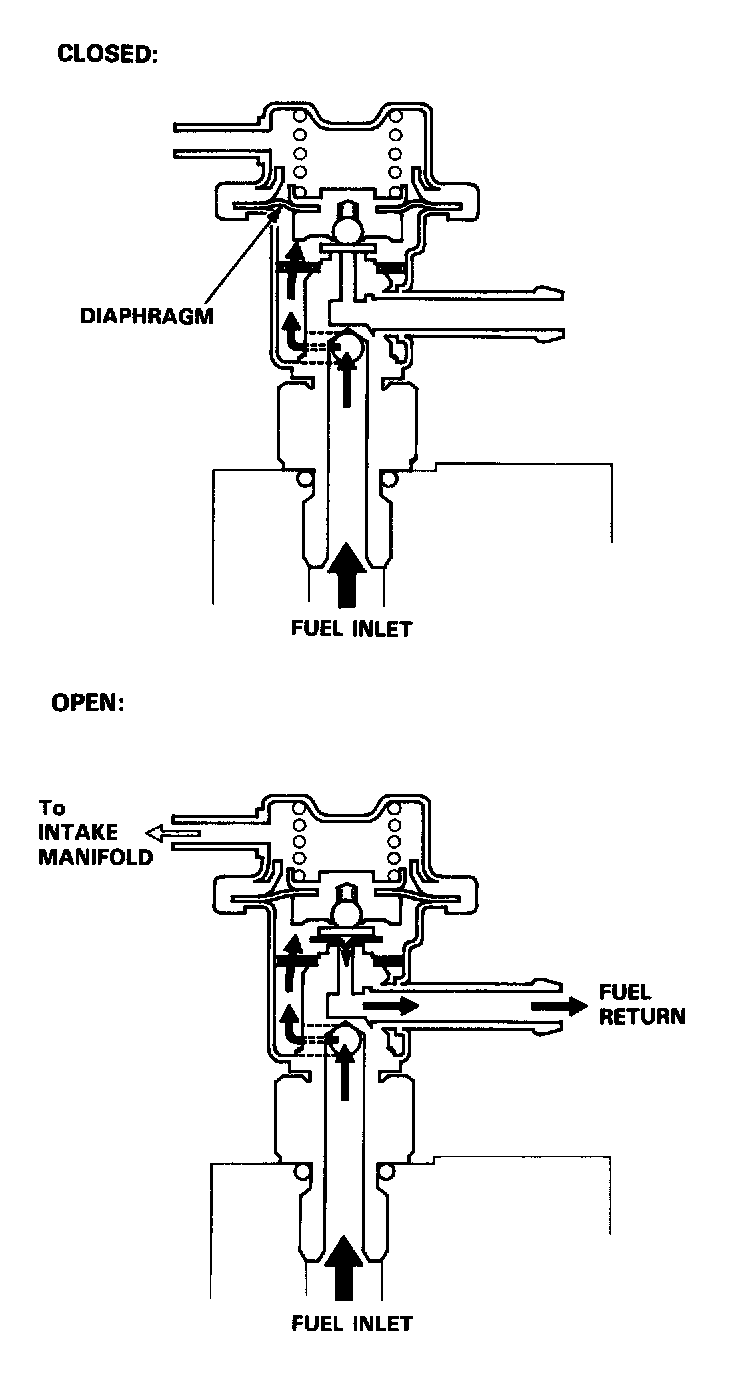 CLOSED:

DIAPHRAGM

FUEL INLET

OPEN:

To INTAKE MANIFOLD

FUEL RETURN

FUEL INLET