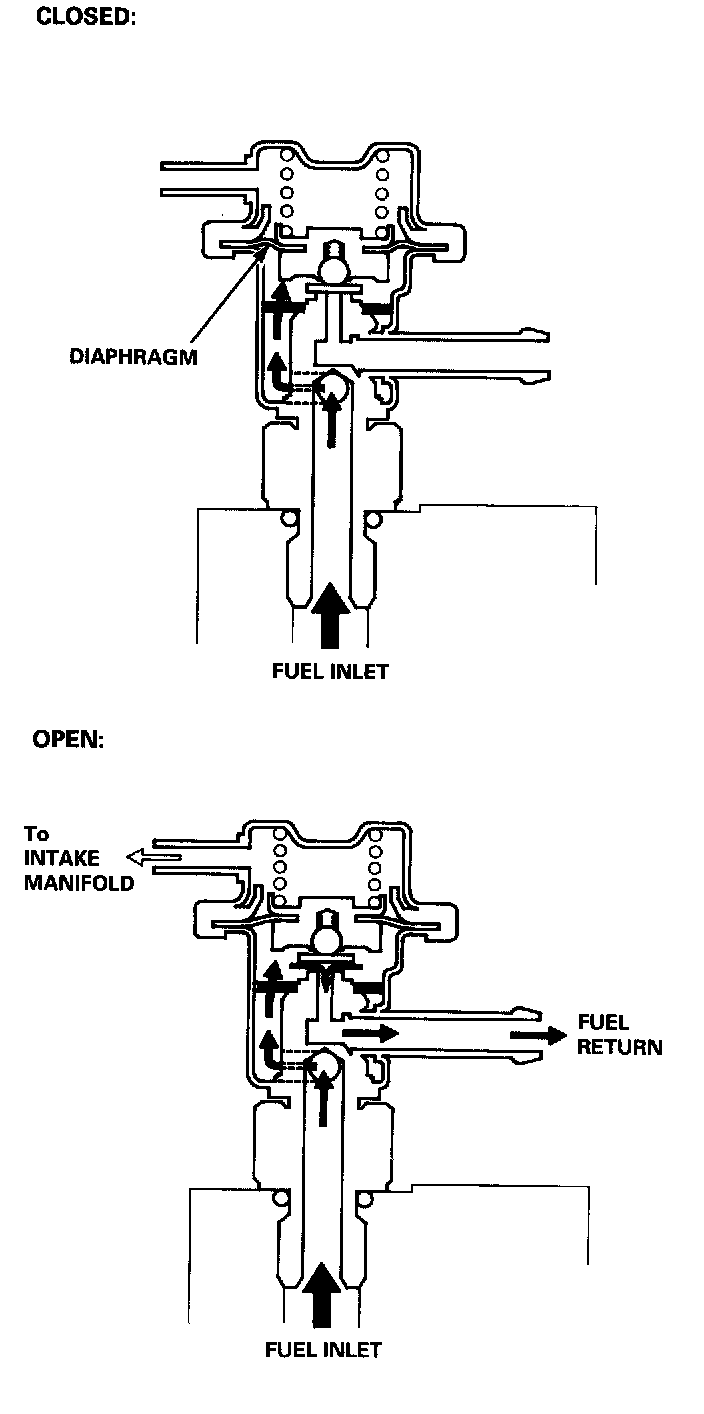 CLOSED:

DIAPHRAGM

FUEL INLET

OPEN:

To INTAKE MANIFOLD

FUEL RETURN

FUEL INLET