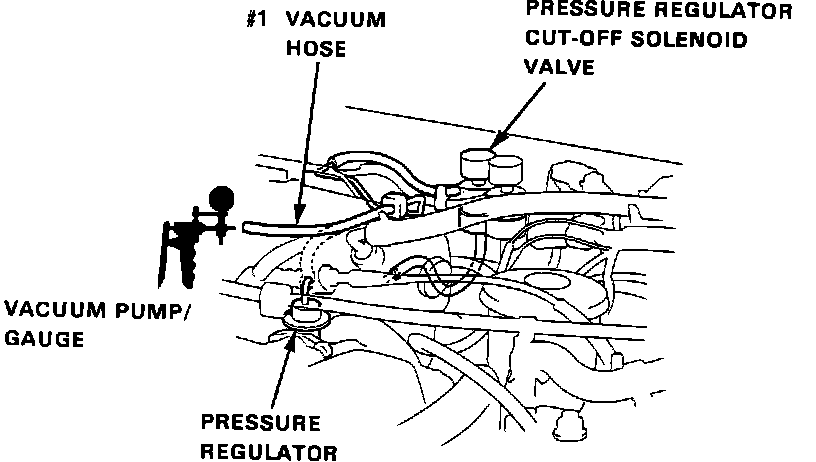 #1 VACUUM HOSE

PRESSURE REGULATOR CUT-OFF SOLENOID VALVE

VACUUM PUMP/ GAUGE

PRESSURE REGULATOR